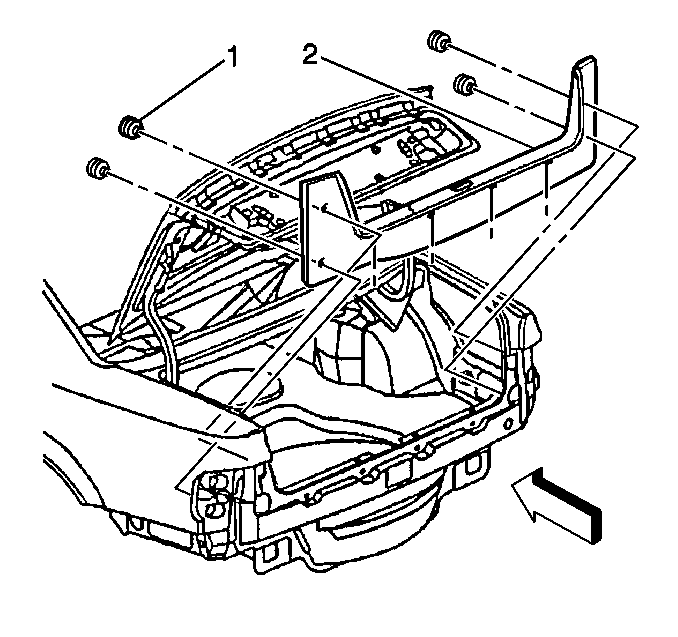 1
2