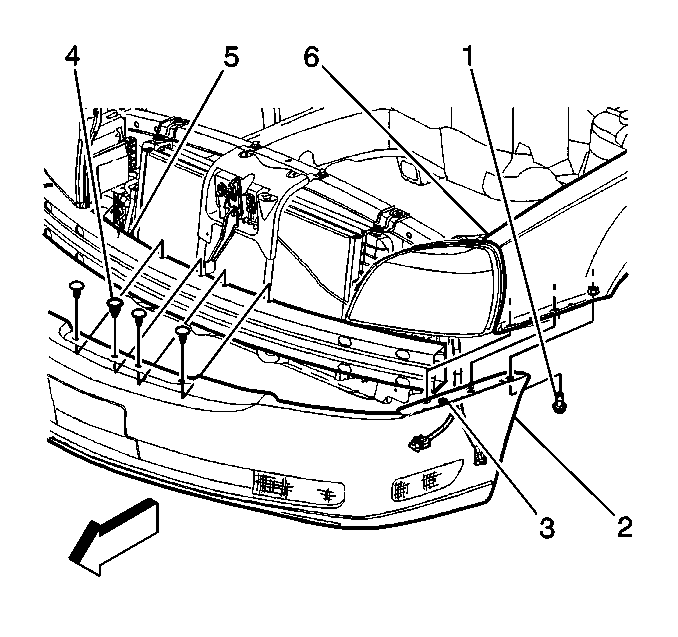 4
5
6
1
3
2