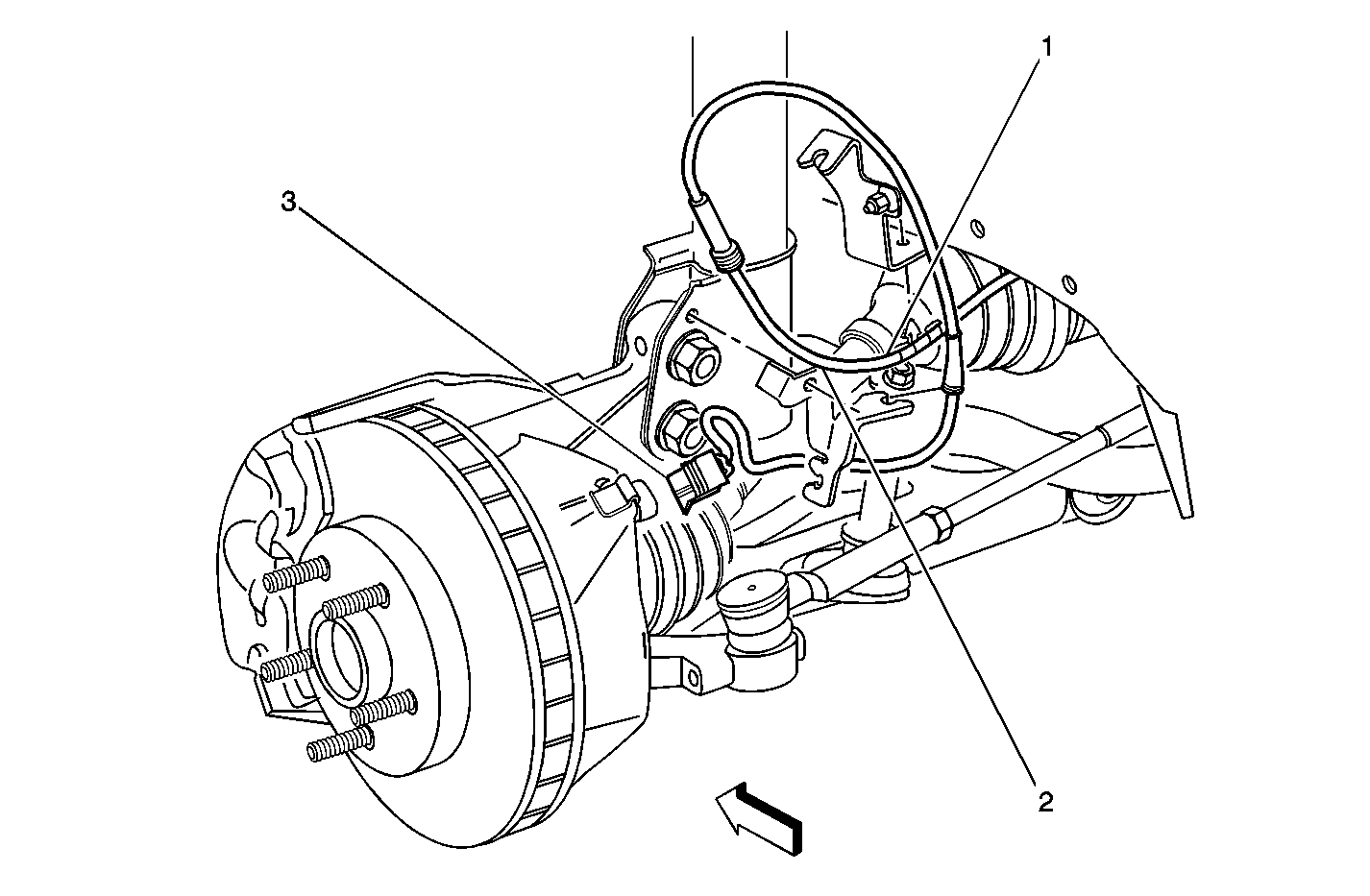 1
3
2