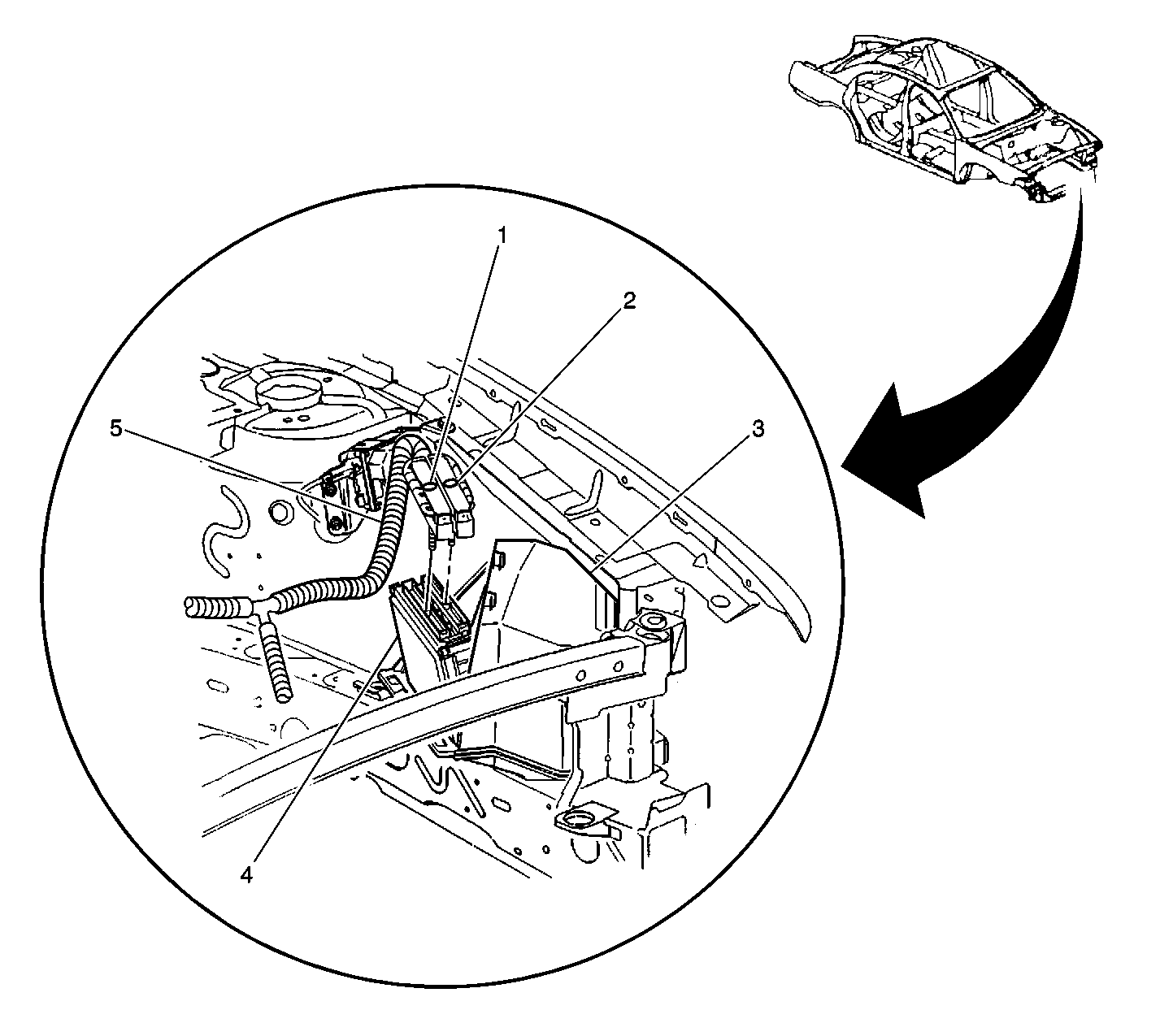 1
2
5
3
4