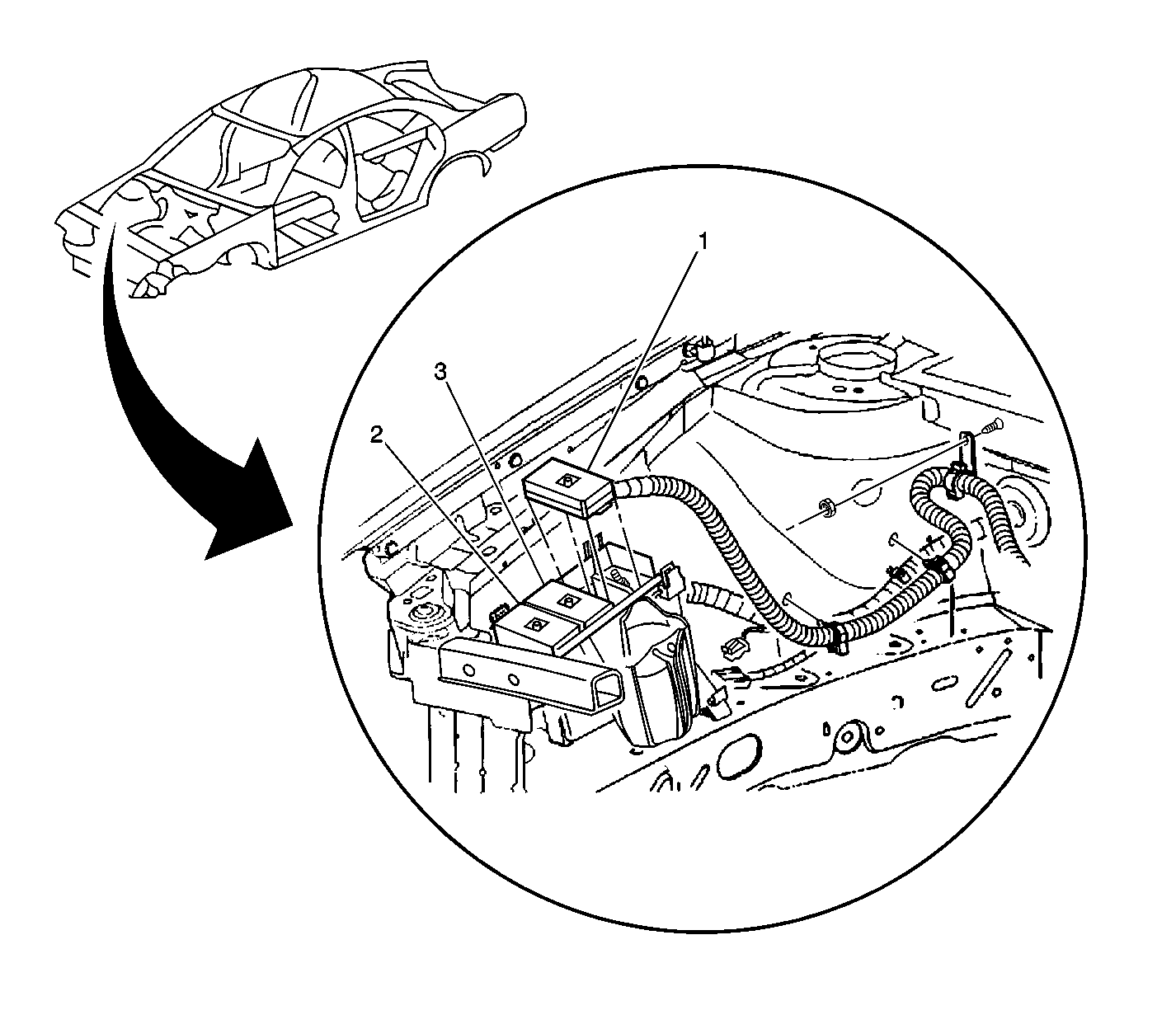 1
3
2