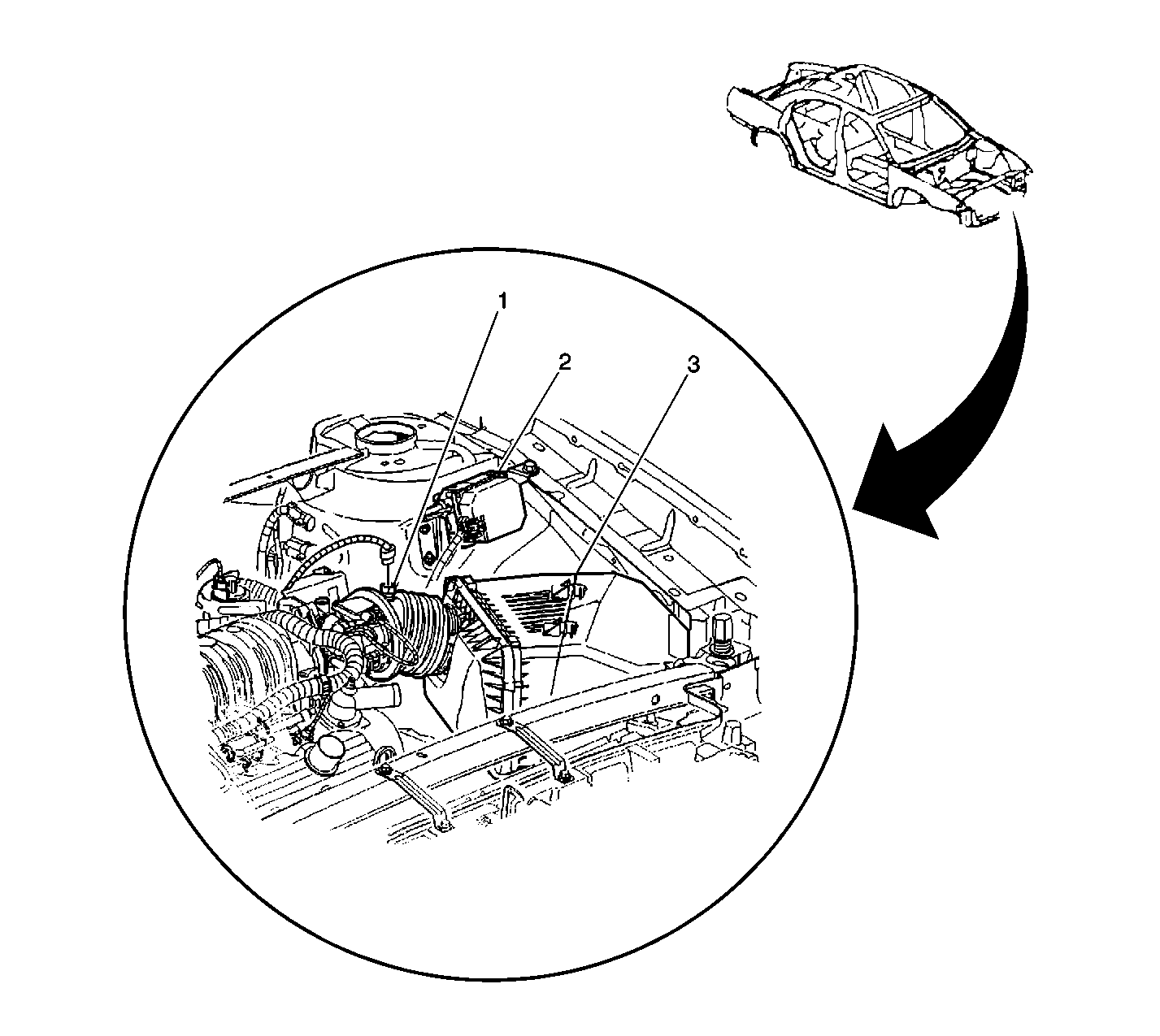 1
2
3