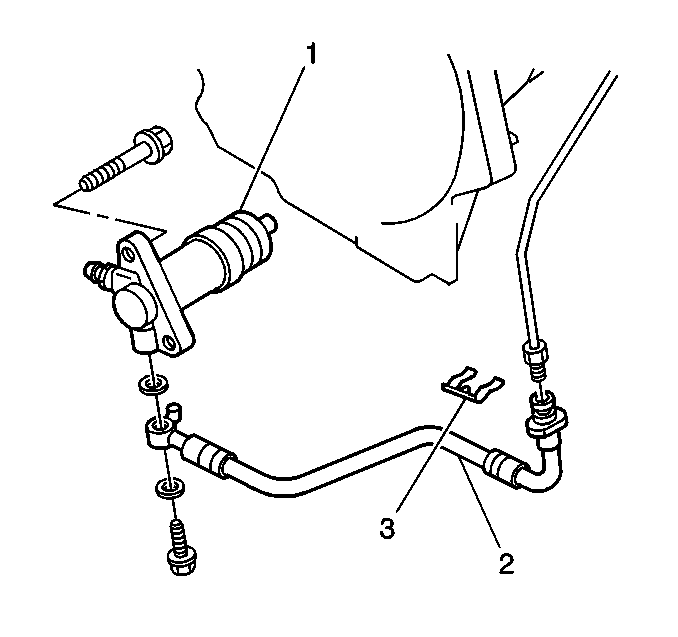 1
3
2