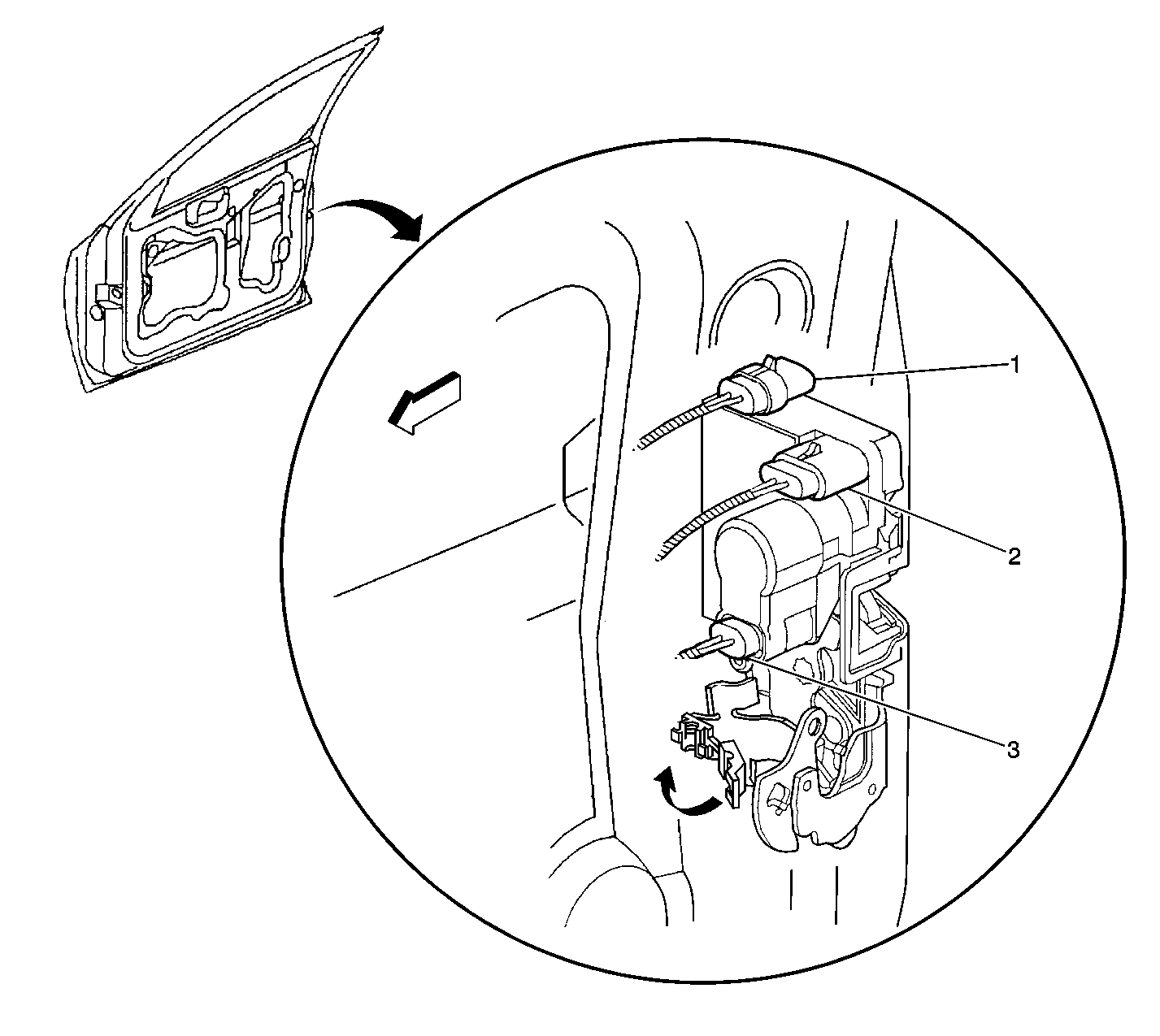 1
2
3