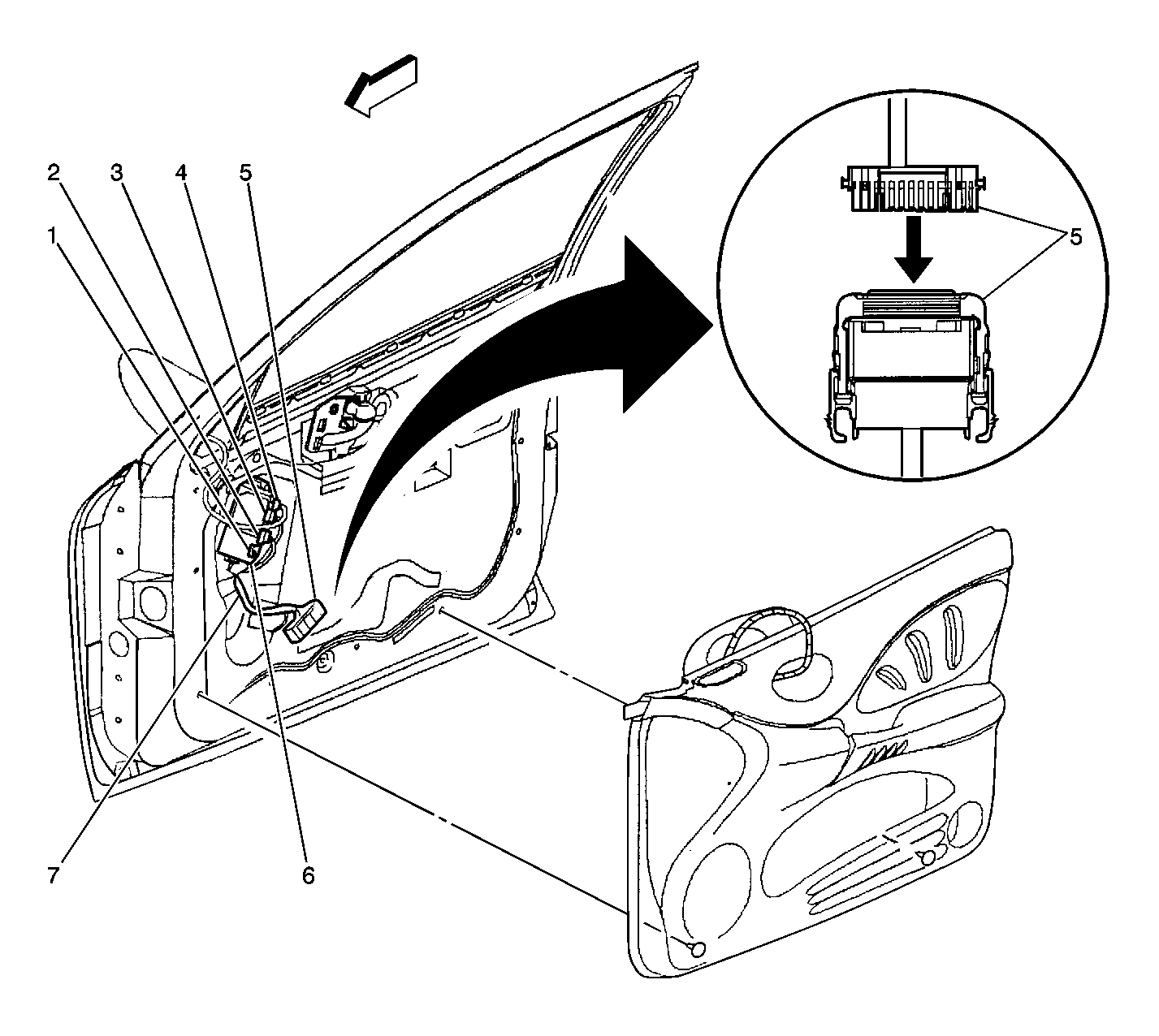 2 3 4 5
1
5
7
6