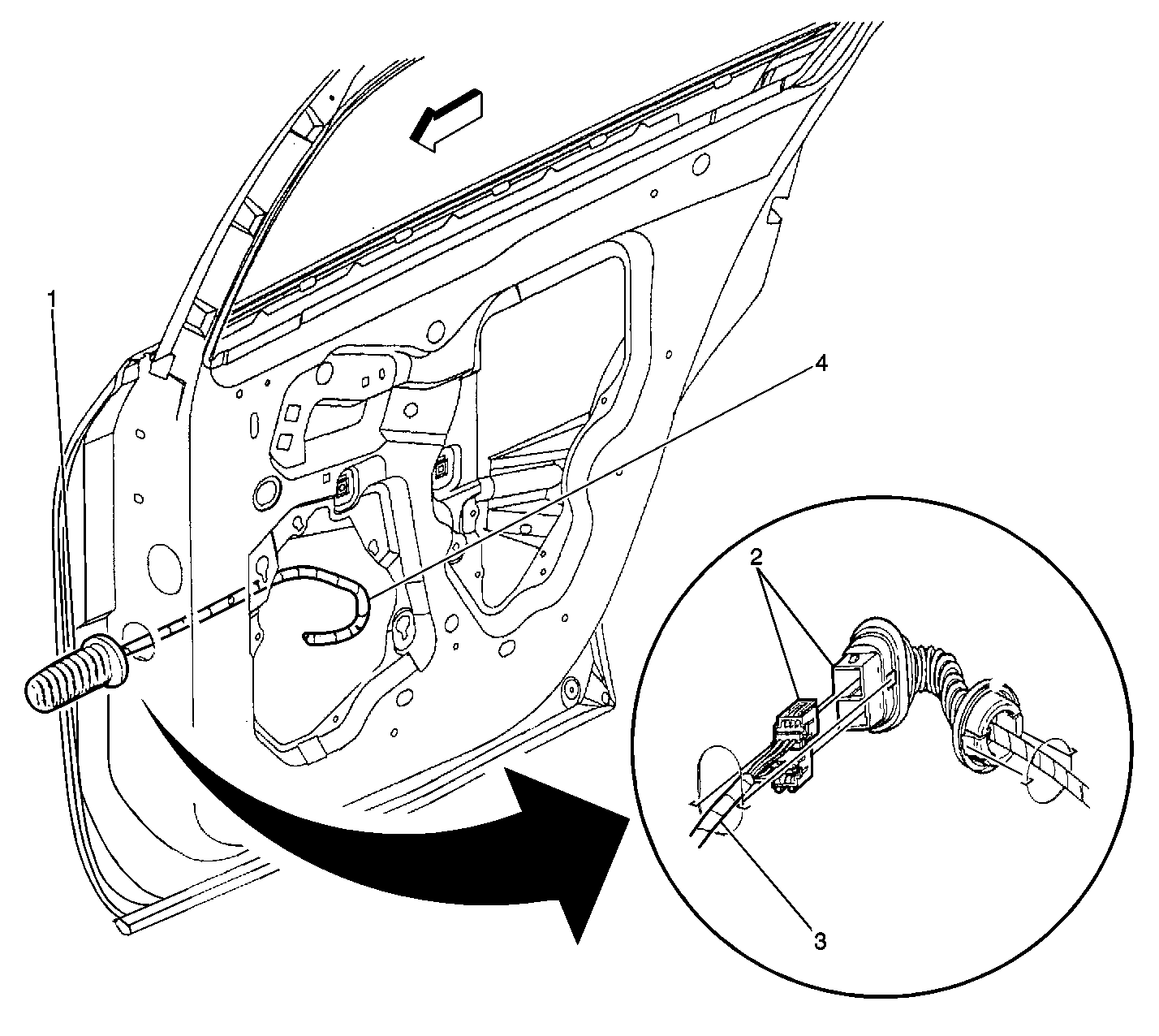 1
4
2
3