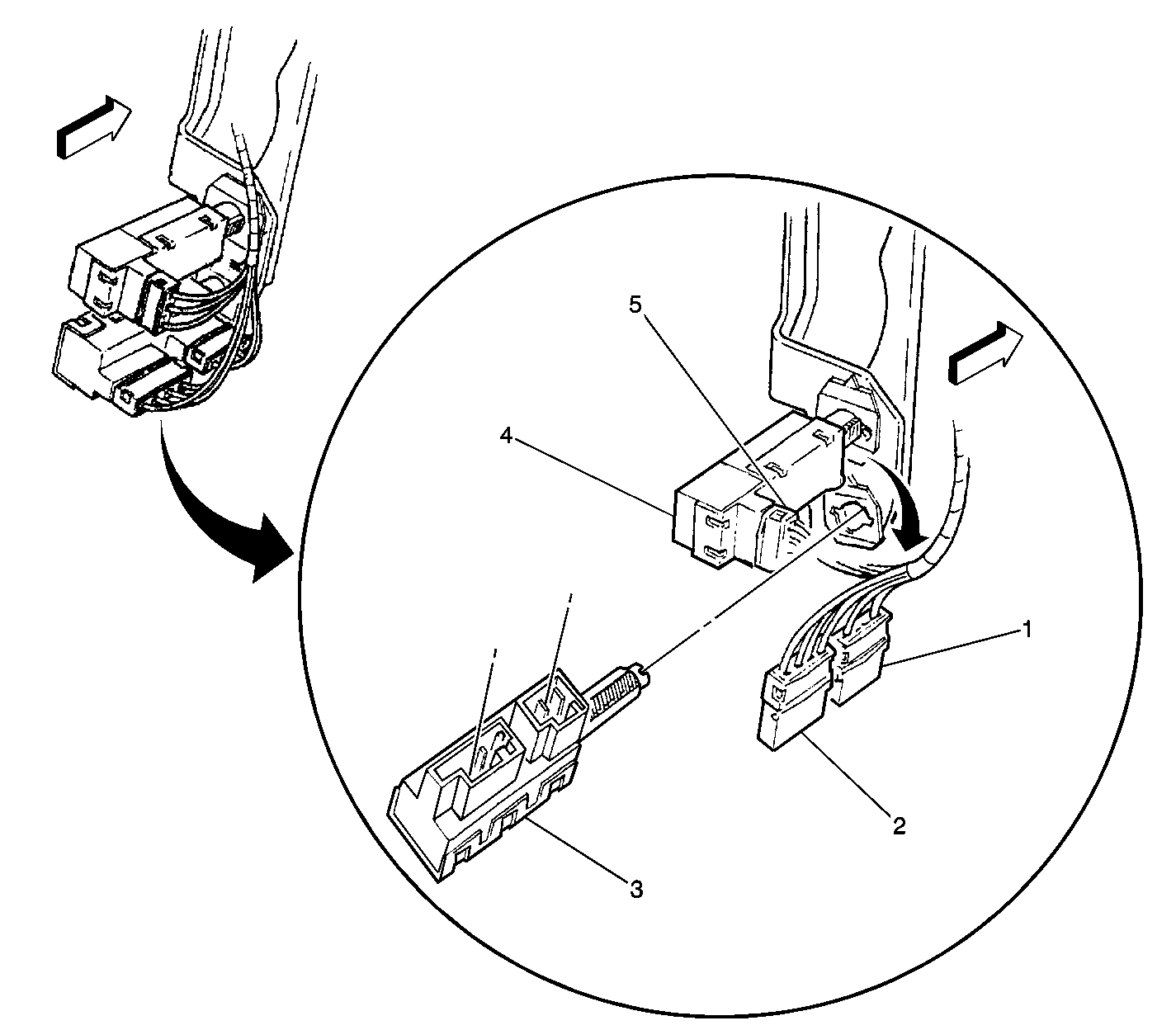 5
4
1
2
3