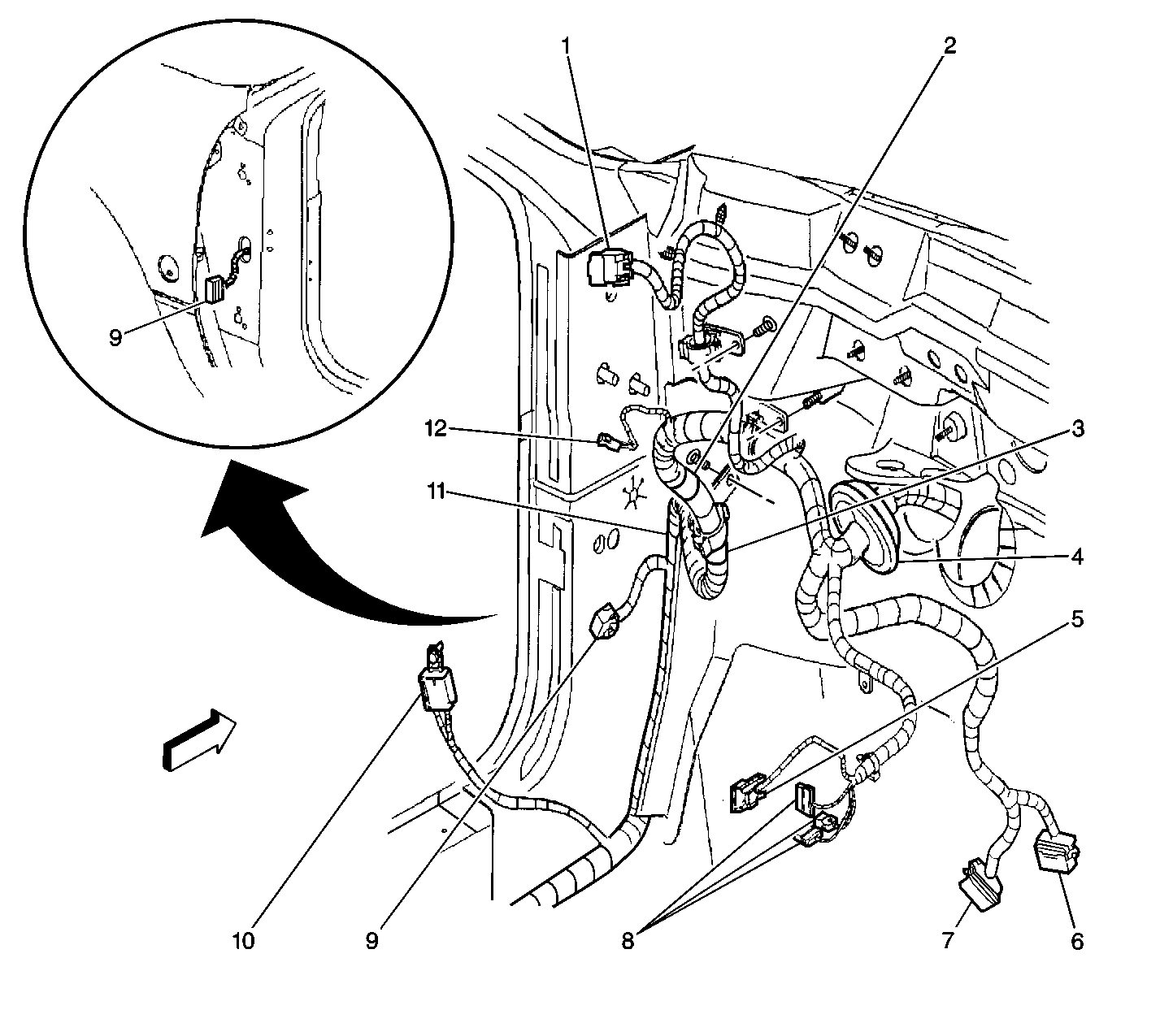 1
2
9
12
3
11
4
5
10
9
8
7
6