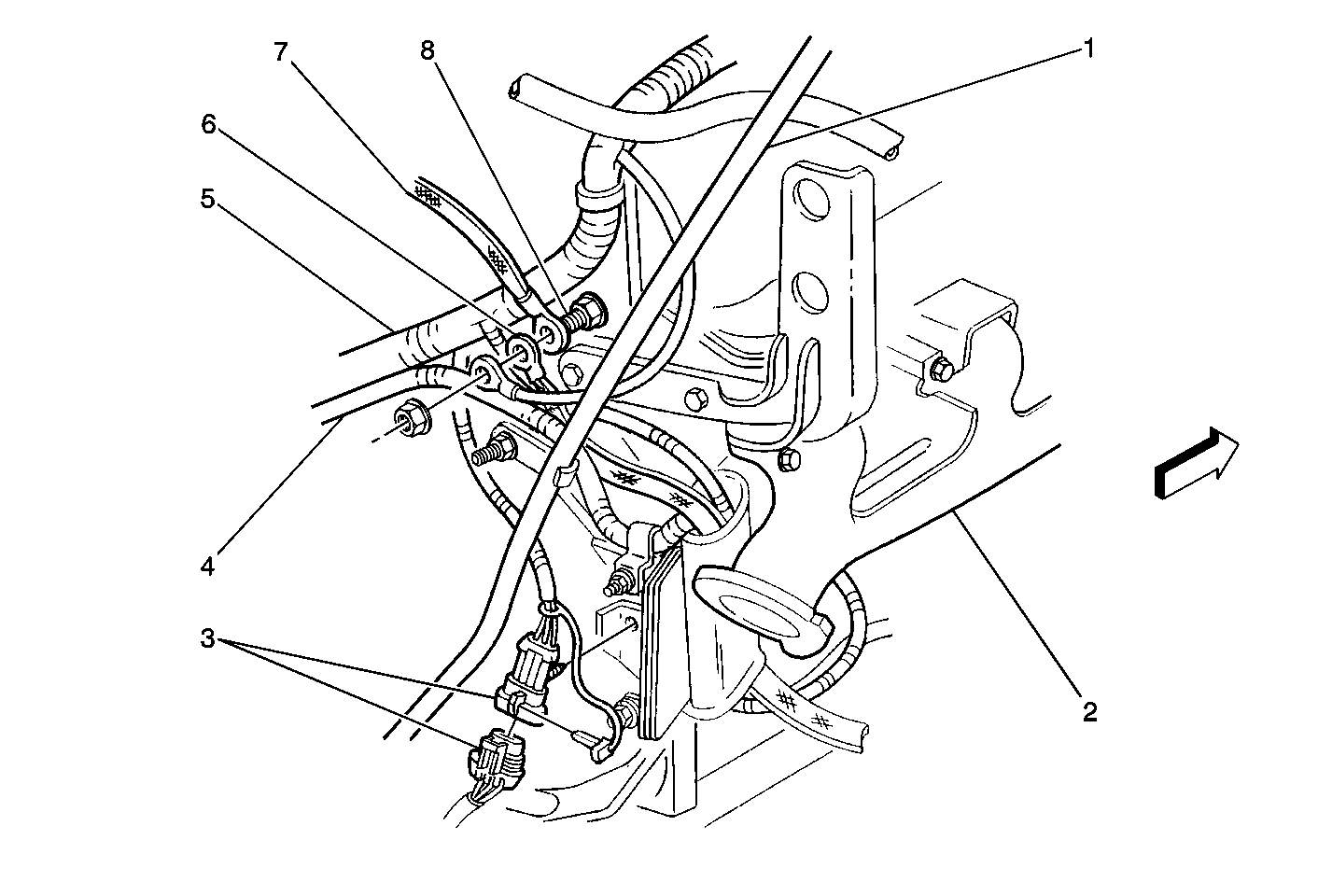 7
8
1
6
5
4
3
2