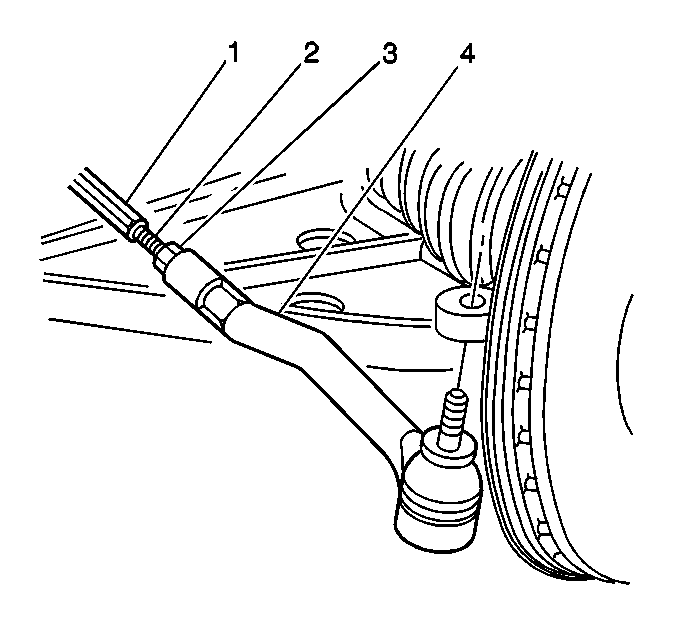 1 2 3 4