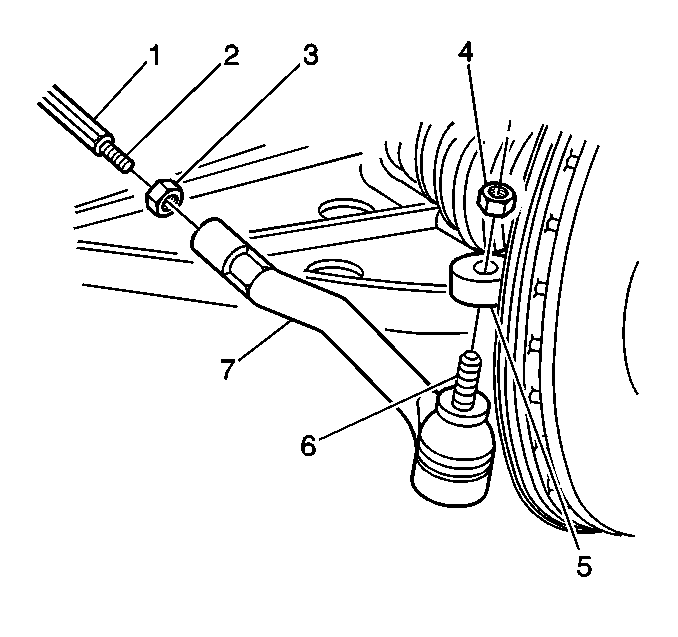 1
2
3
4
7
6
5