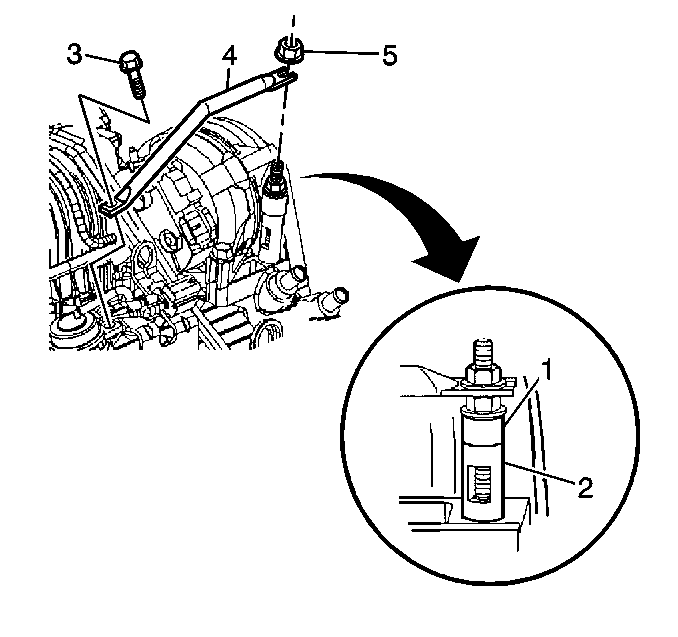 3
4
5
1
2