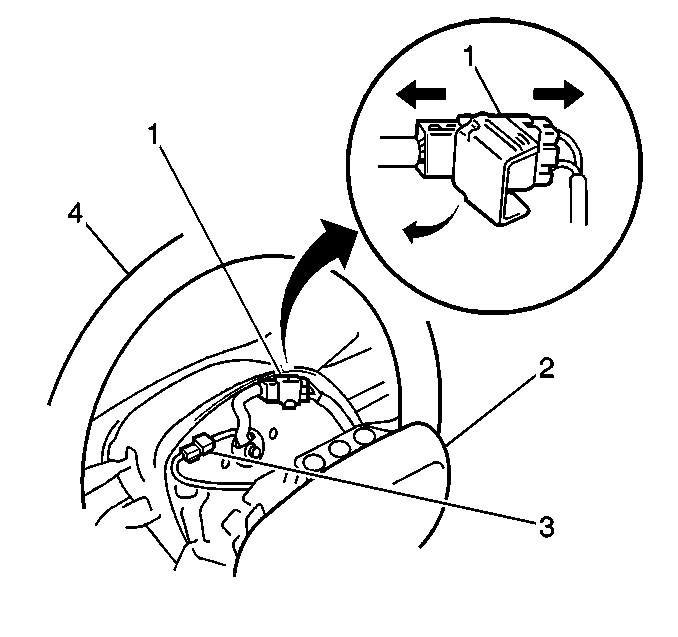 1
1
4
2
3