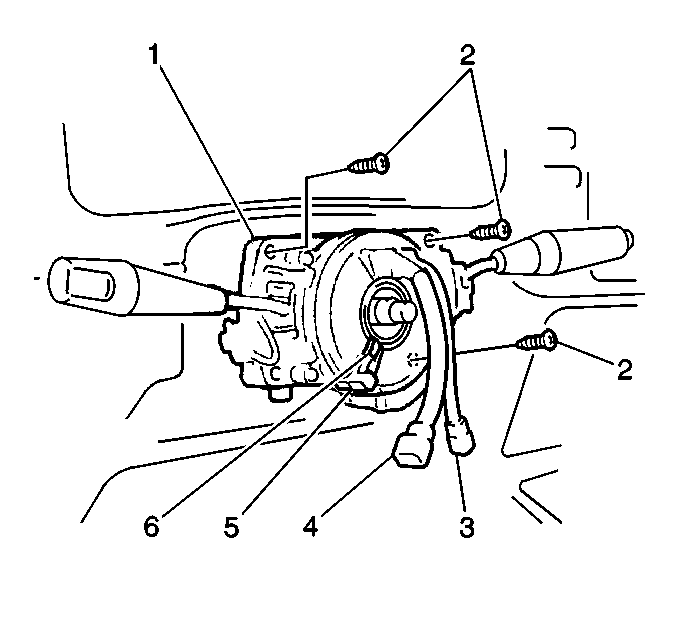 1
2
2
6
5
4
3