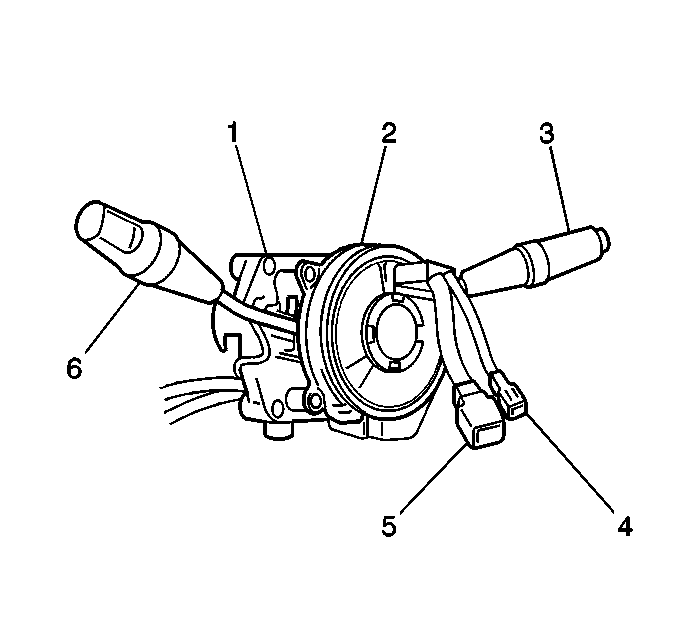 1
2
3
6
5
4