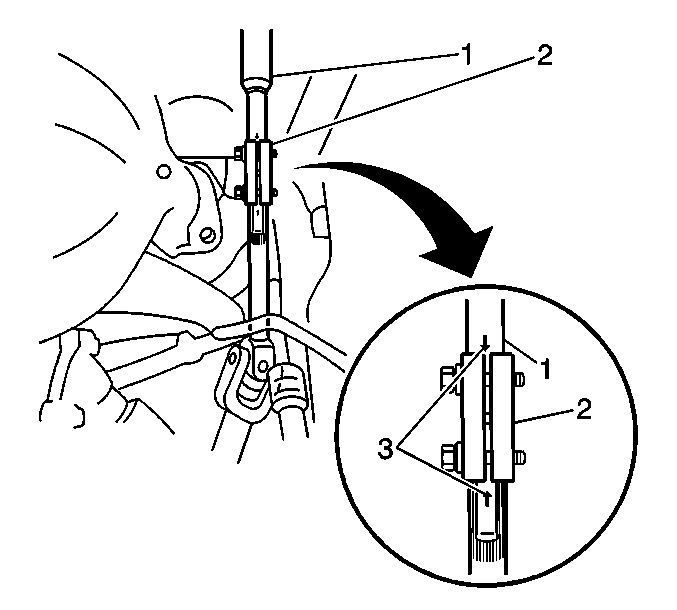 1
2
1
2
3