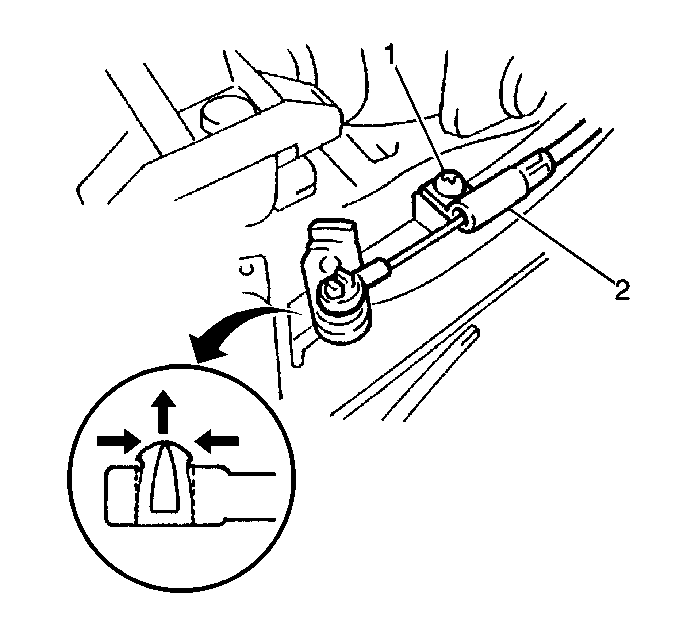 1
2