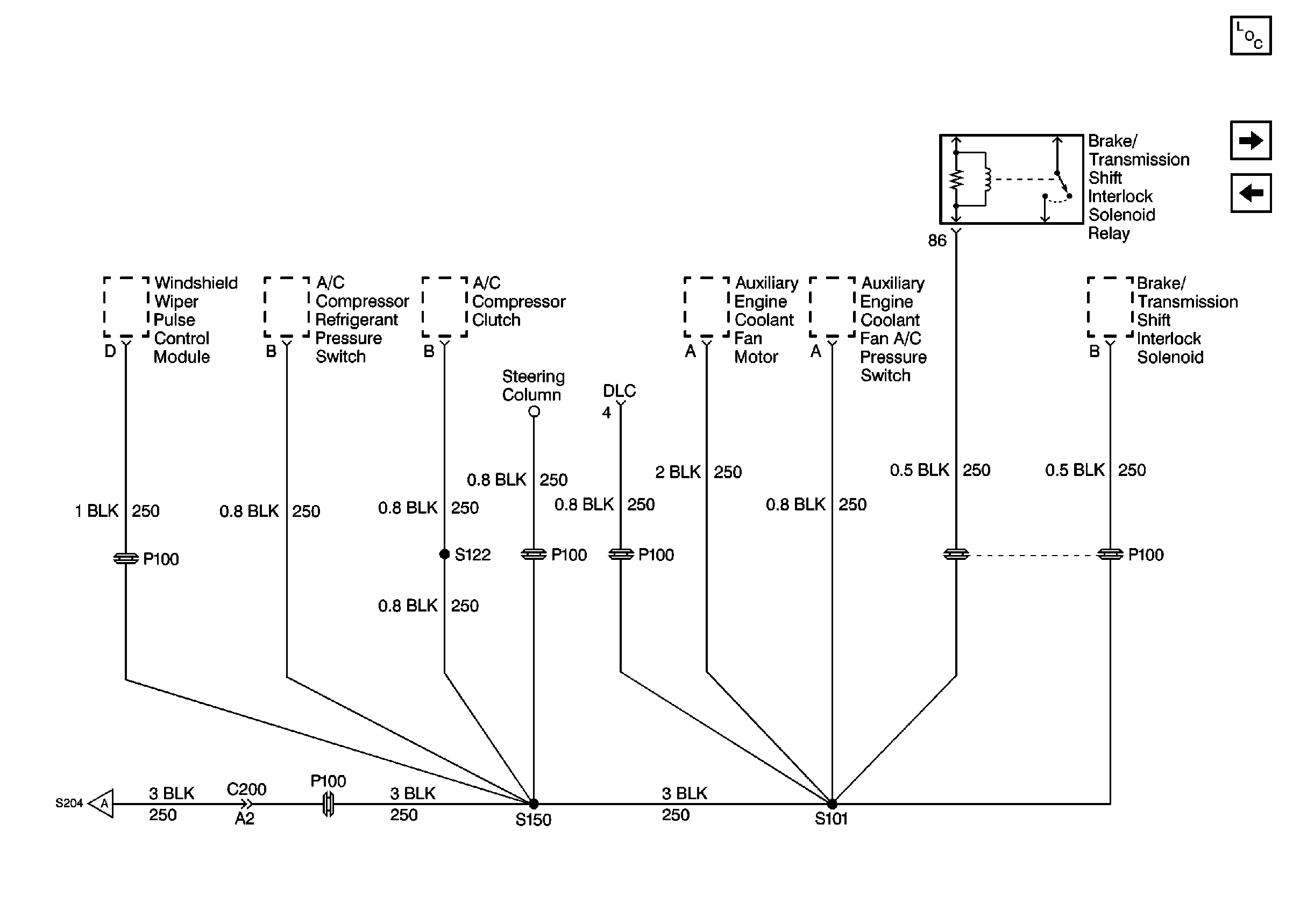 L O C

Brake/ Transmission Shift Interlock Solenoid Relay
86

Windshield Wiper Pulse Control Module
D

A/C Compressor Refrigerant Pressure Switch
B

A/C Compressor Clutch
B

Auxiliary Engine Coolant Fan Motor
A

Auxiliary Engine Coolant Fan A/C Pressure Switch
A

Brake/ Transmission Shift Interlock Solenoid
B

Steering Column

DLC
4

1 BLK 250
0.8 BLK 250
0.8 BLK 250
0.8 BLK 250
0.8 BLK 250
2 BLK 250
0.8 BLK 250
0.5 BLK 250
0.5 BLK 250

P100
S122
P100
P100
P100

0.8 BLK 250

S204 A
3 BLK 250
C200 A2
P100
3 BLK 250
S150
3 BLK 250
S101