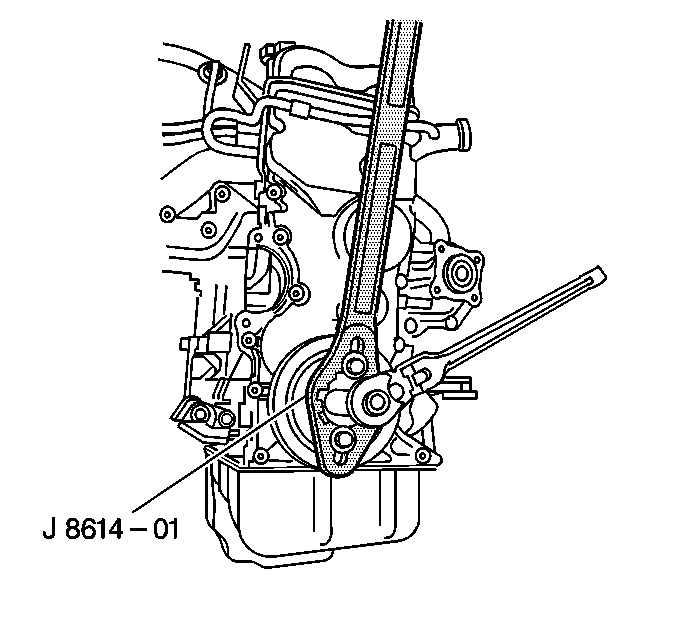 J 8614 – 01