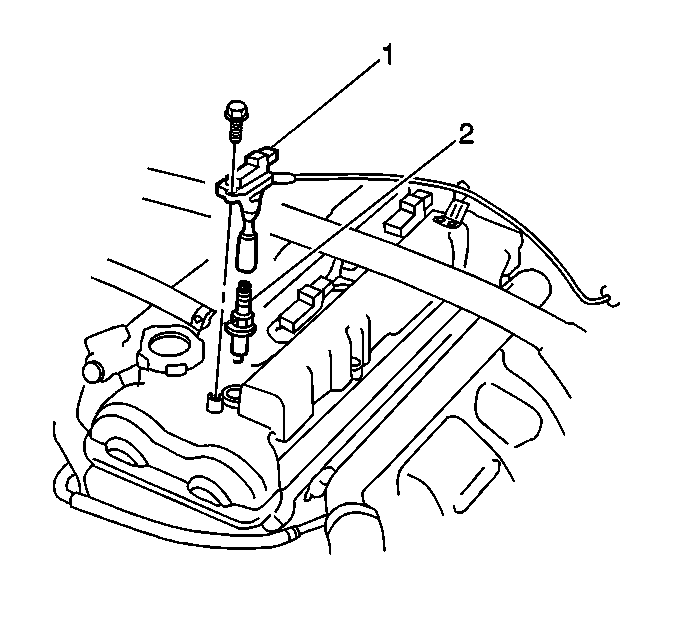 1
2