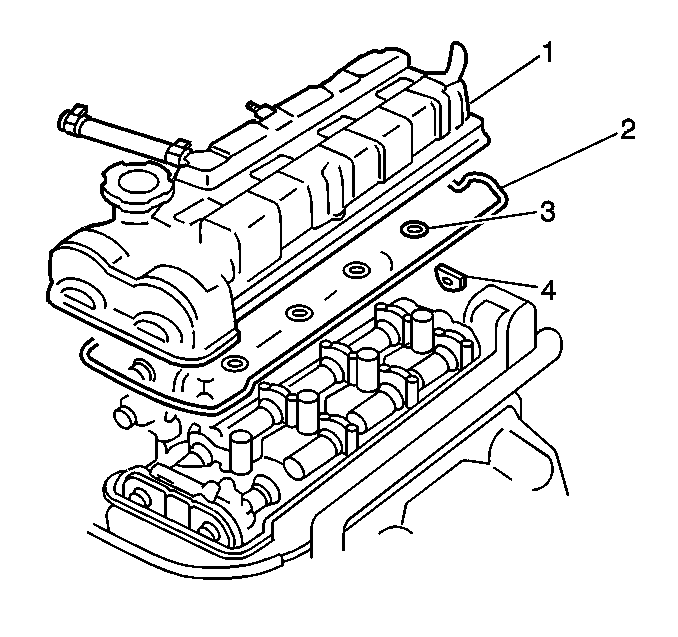 1
2
3
4