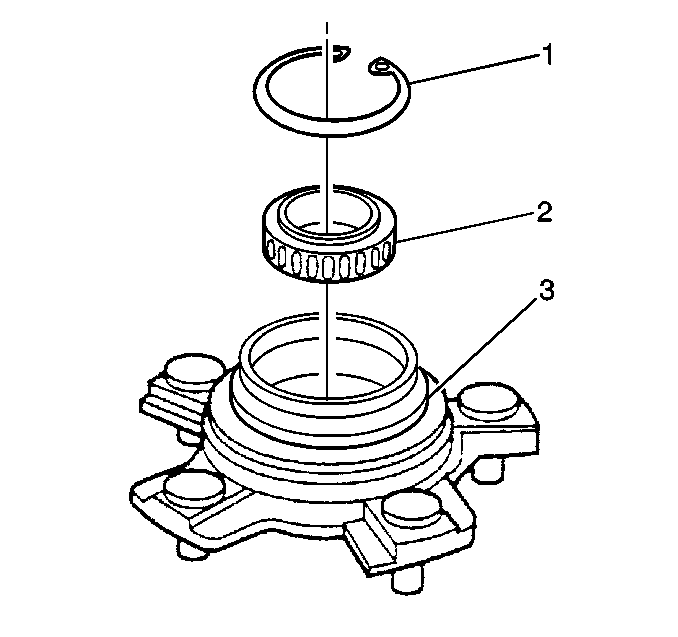 1
2
3