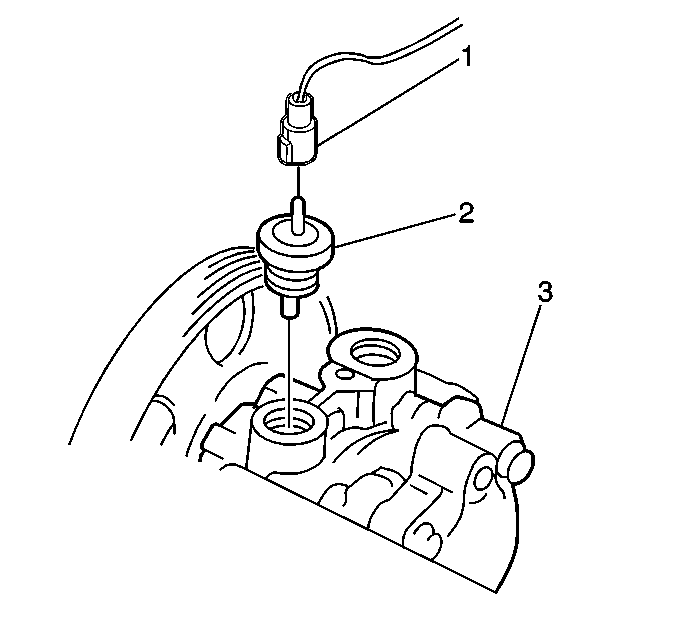 1

2

3