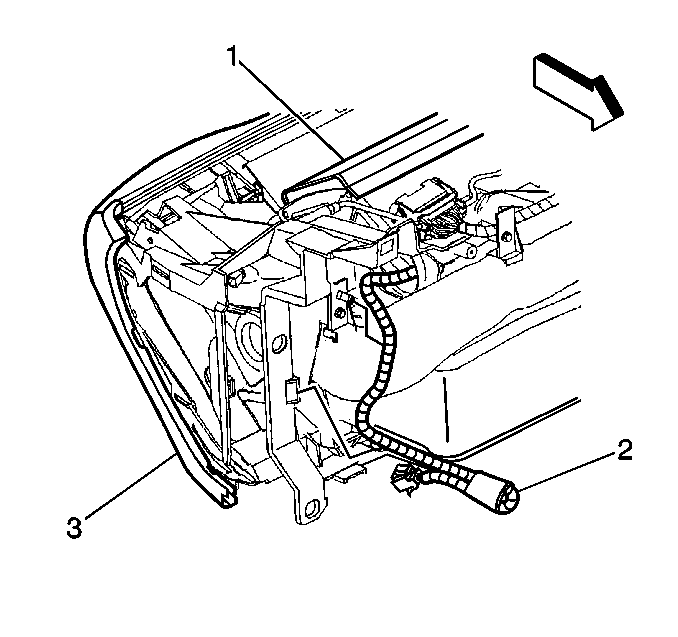 1

2

3