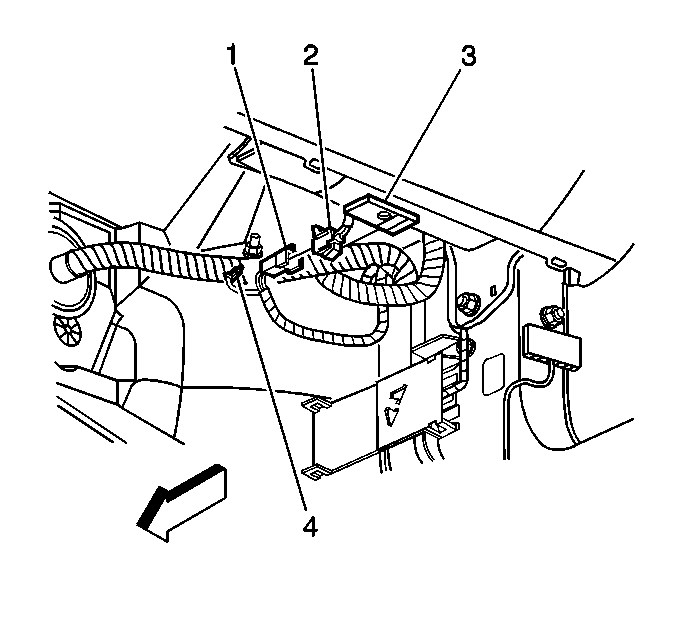 1
2
3
4