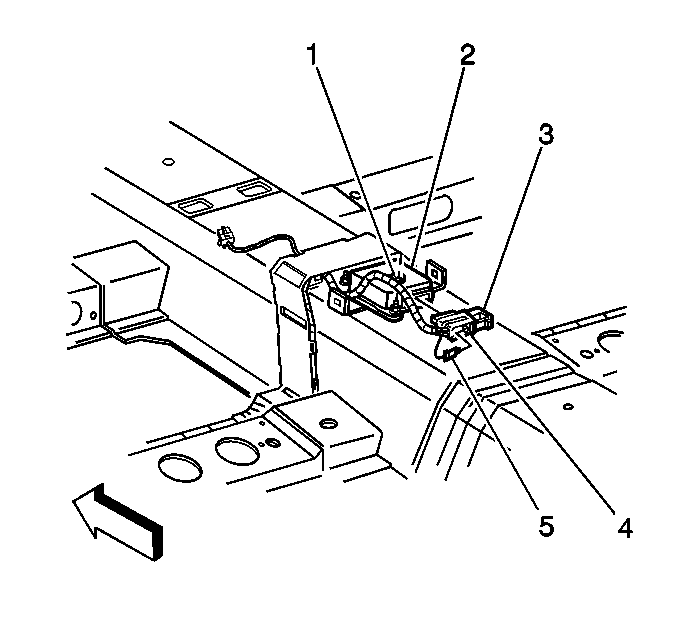 1
2
3
5
4