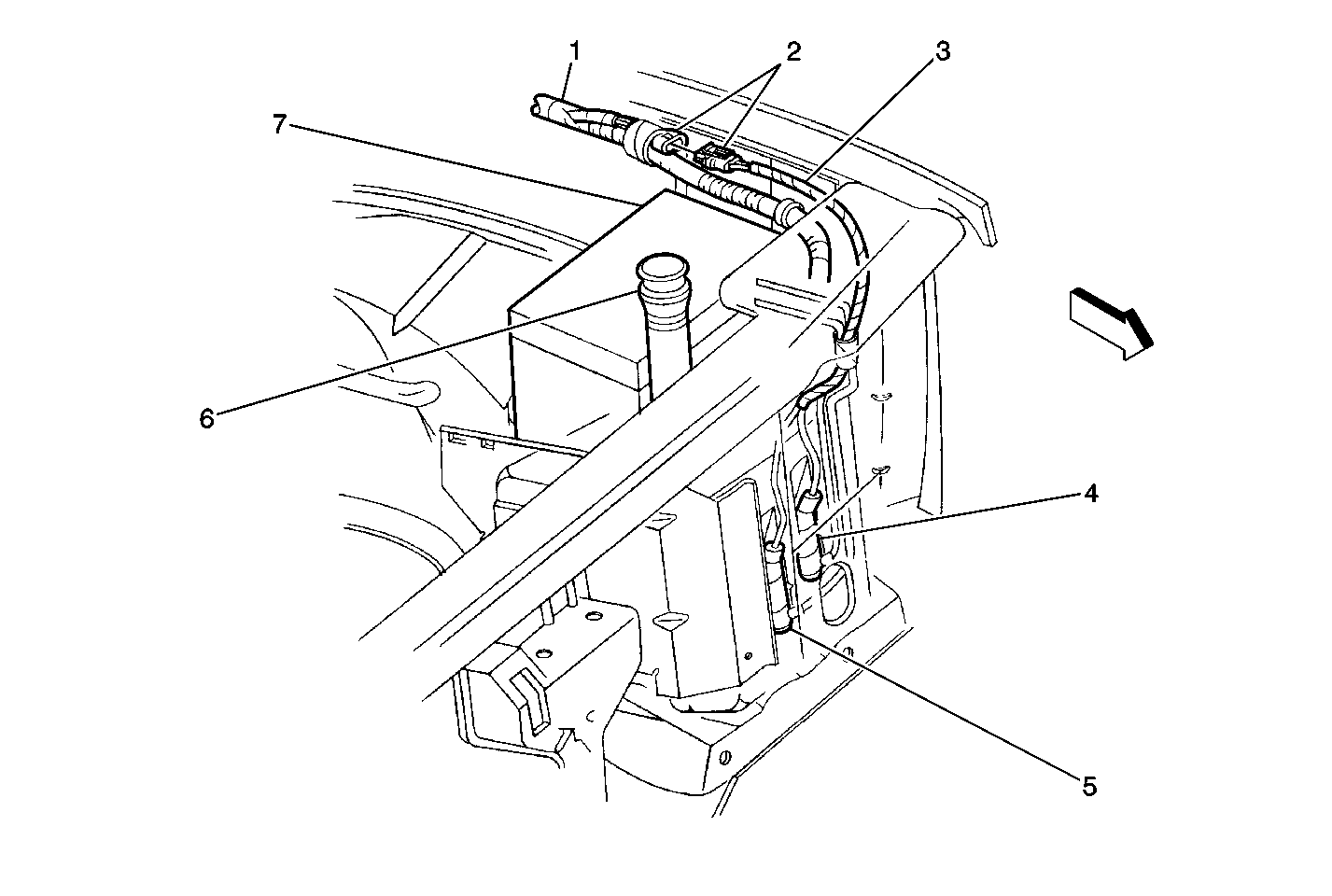 1
2
3
7
6
4
5