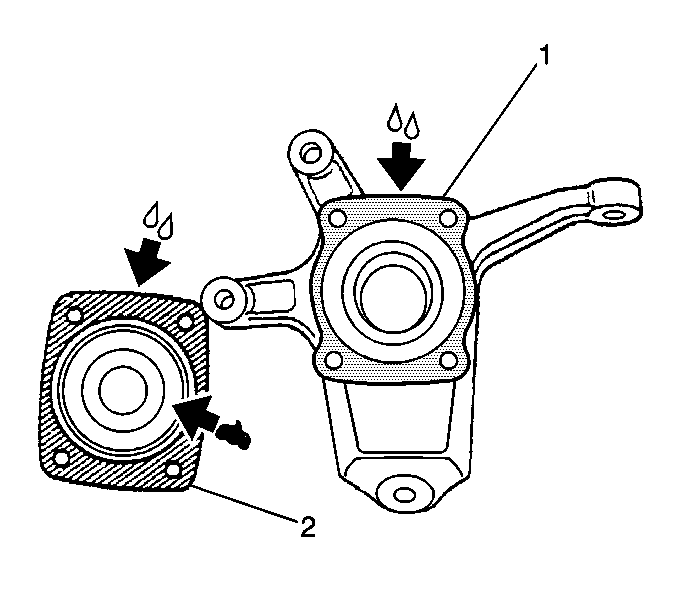 1

2