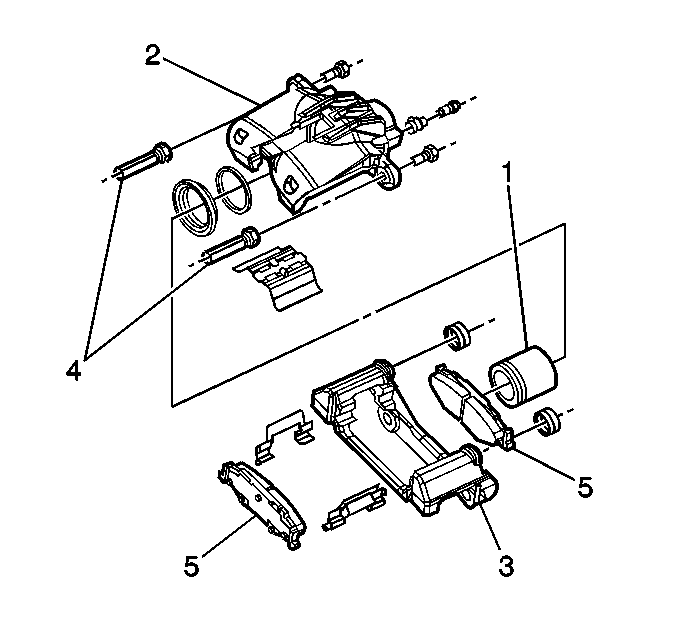 2
1
4
5
5
3