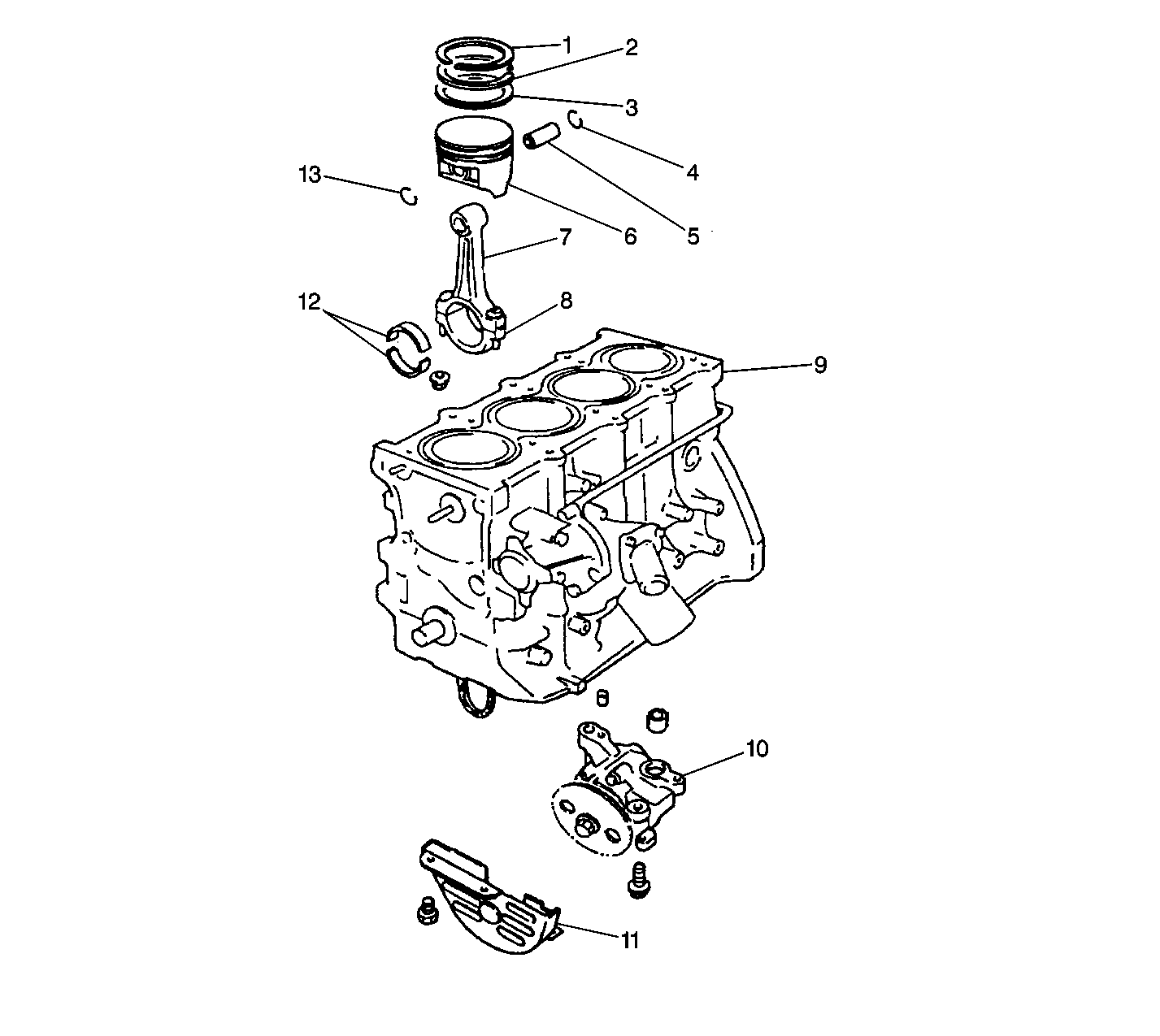 1
2
3
4
13
6
5
7
12
8
9
10
11