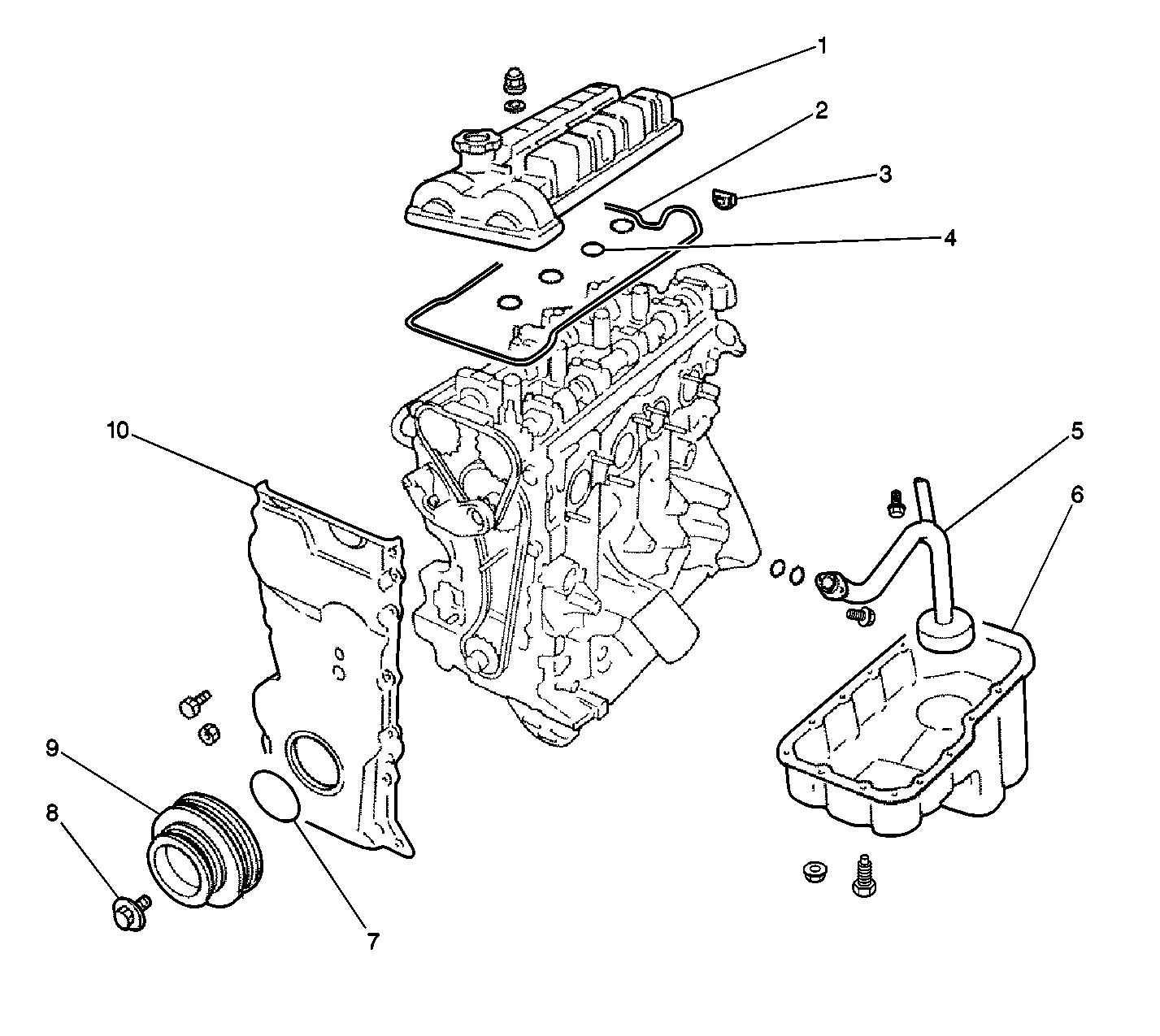 1
2
3
4
10
5
6
9
8
7