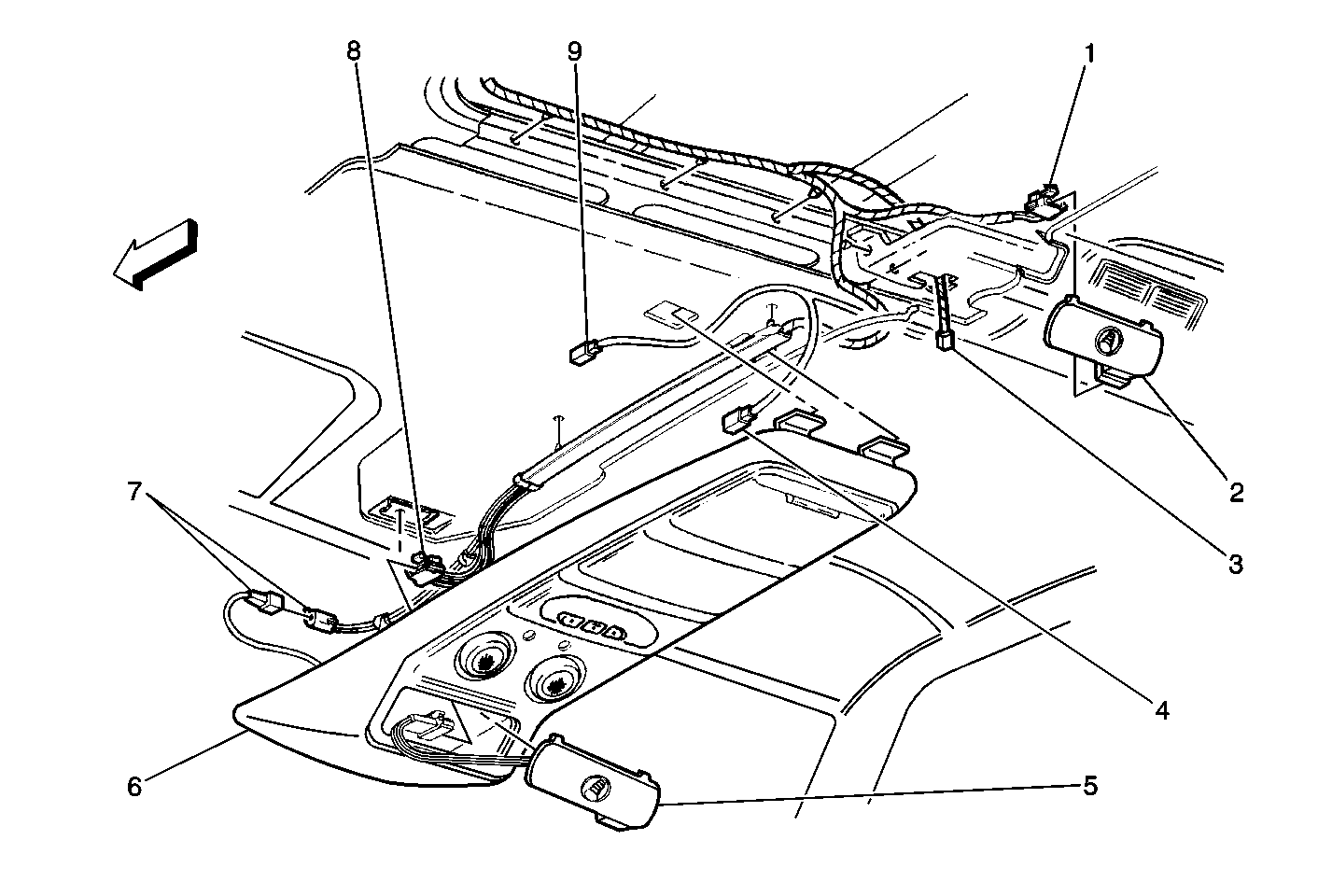 8
9
1
7
2
3
4
6
5