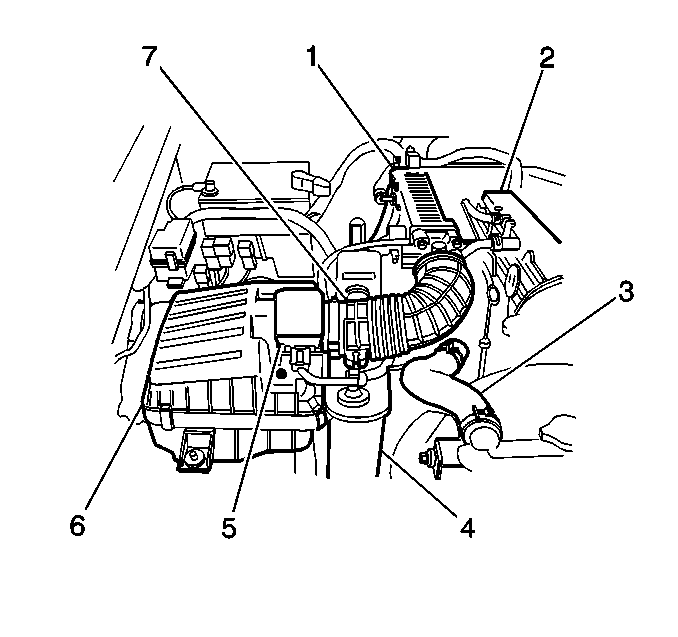 7
1
2
3
6
5
4