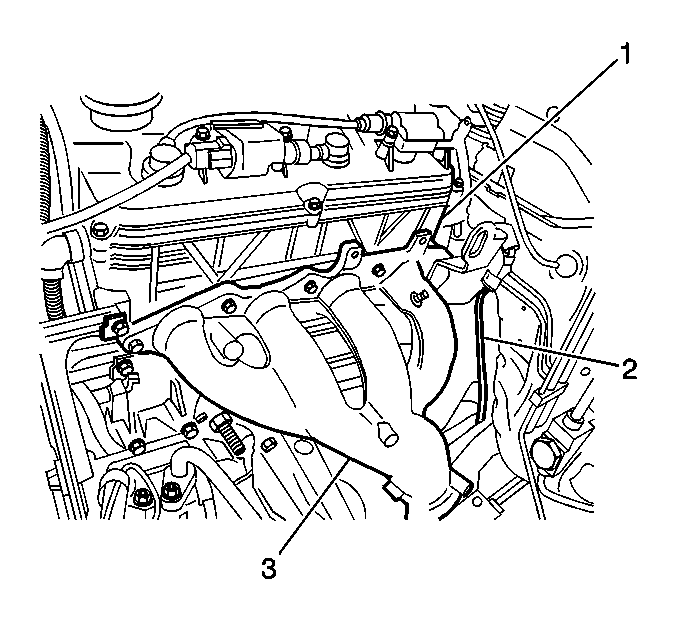 1
2
3