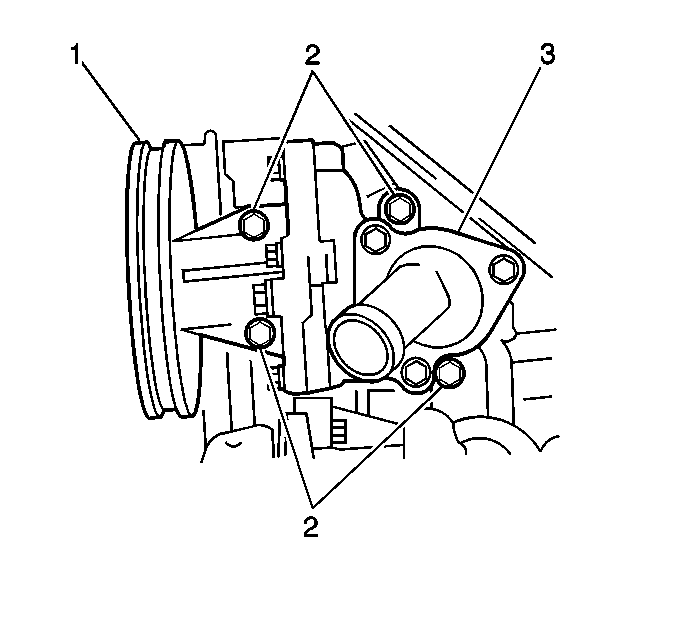 1
2
3
2