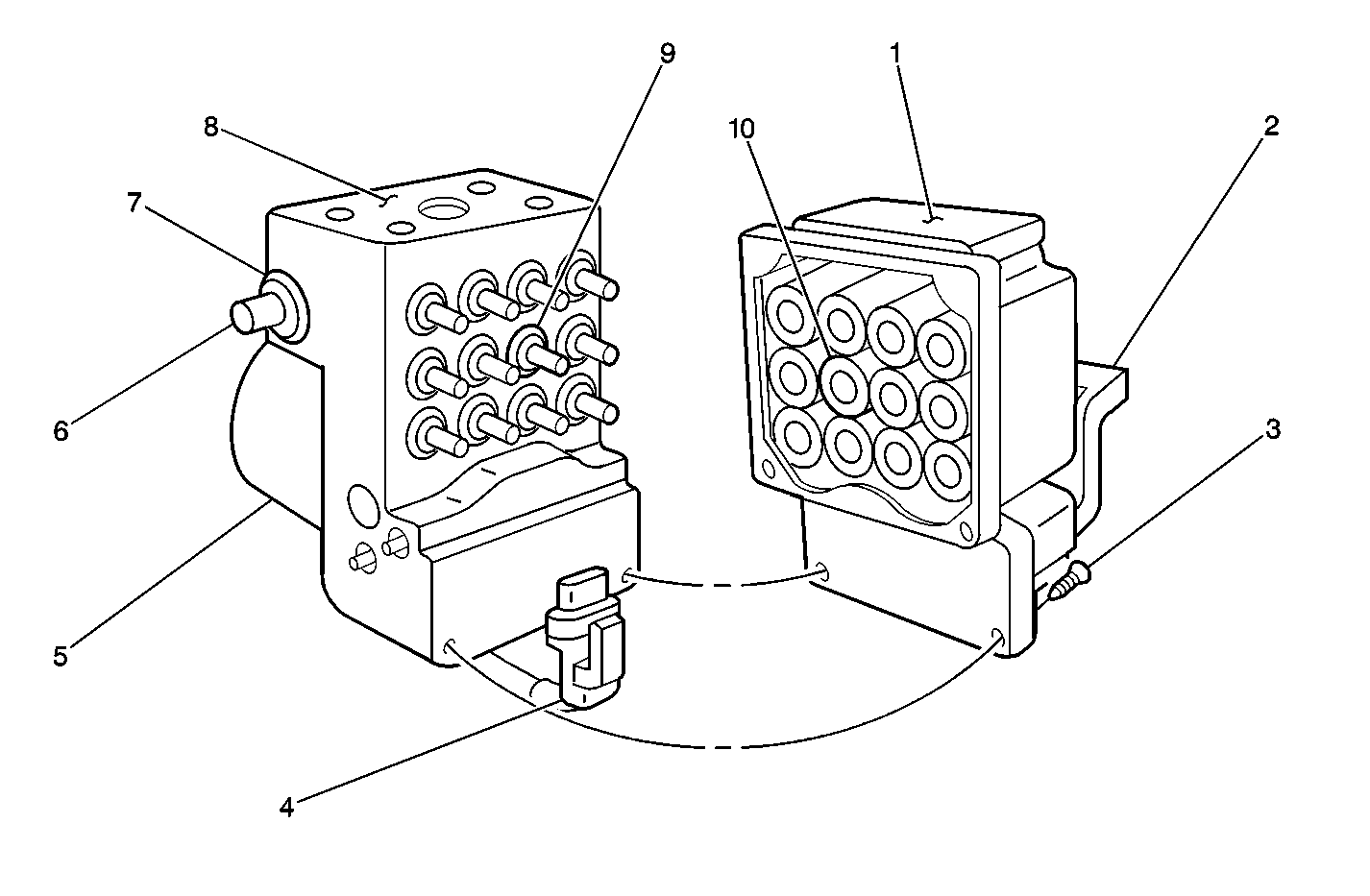 9
1
8
10
2
7
6
3
5
4