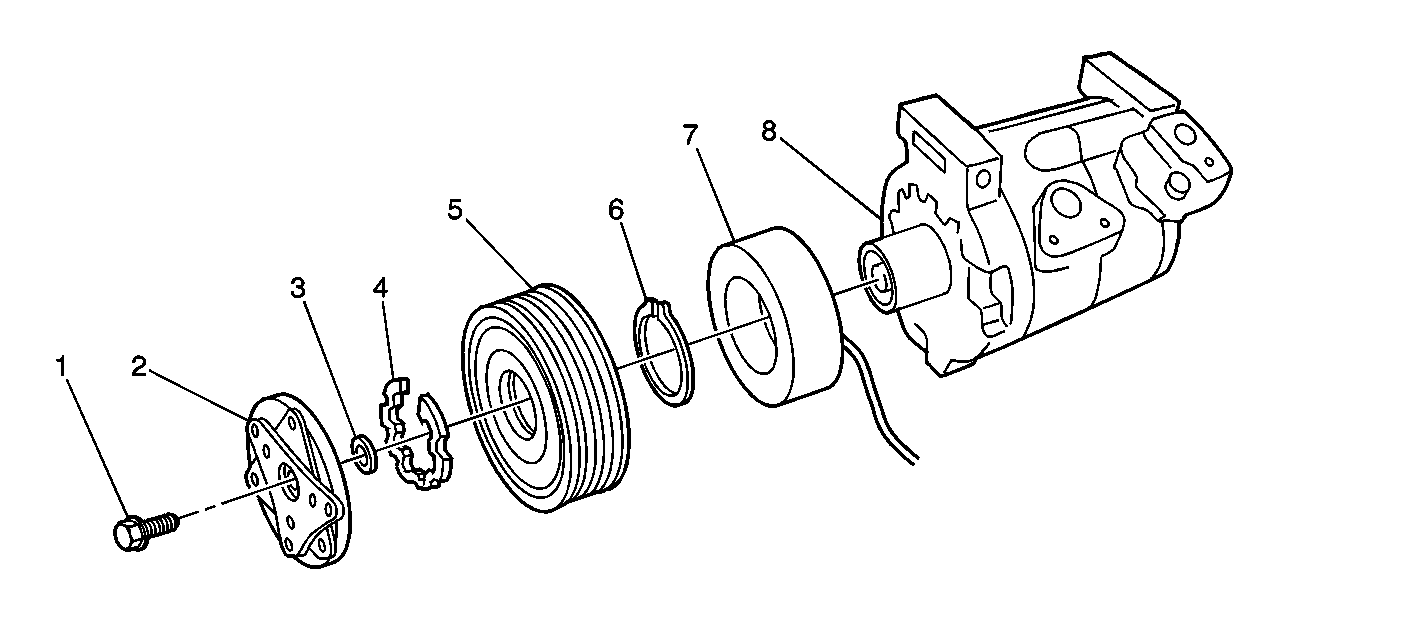 1
2
3
4
5
6
7
8