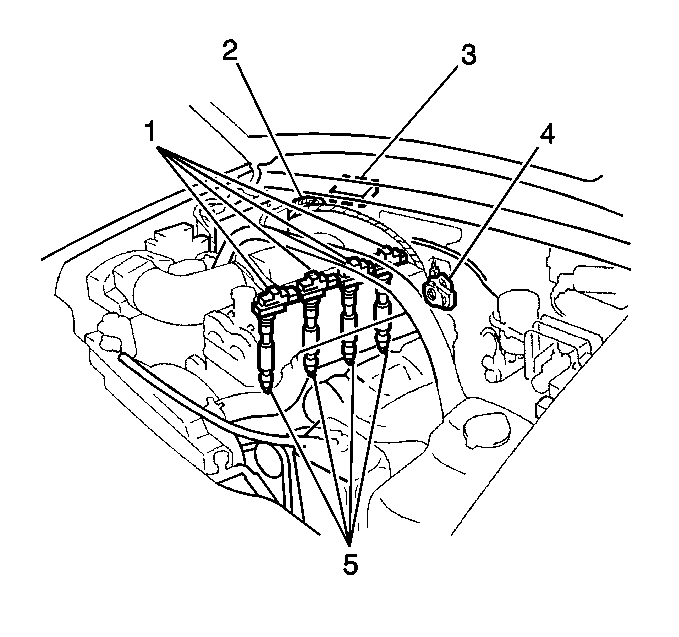 2
3
1
4
5