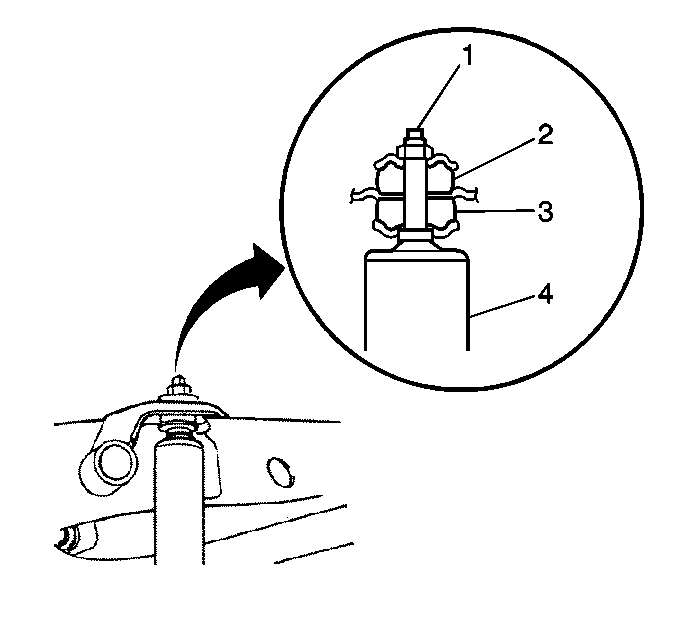 1
2
3
4