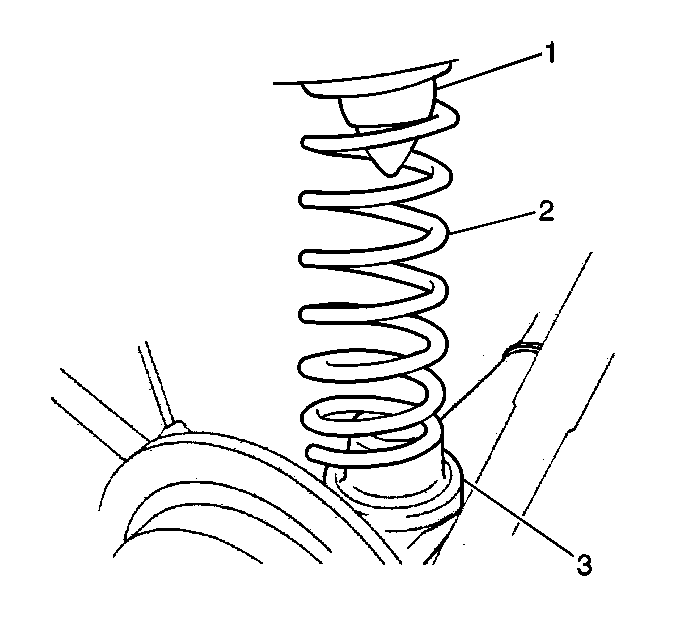 1
2
3