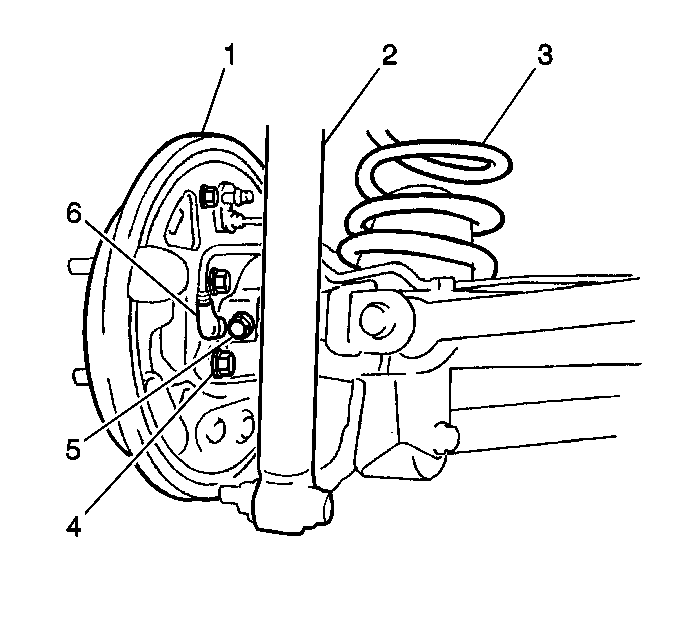 1
2
3
6
5
4