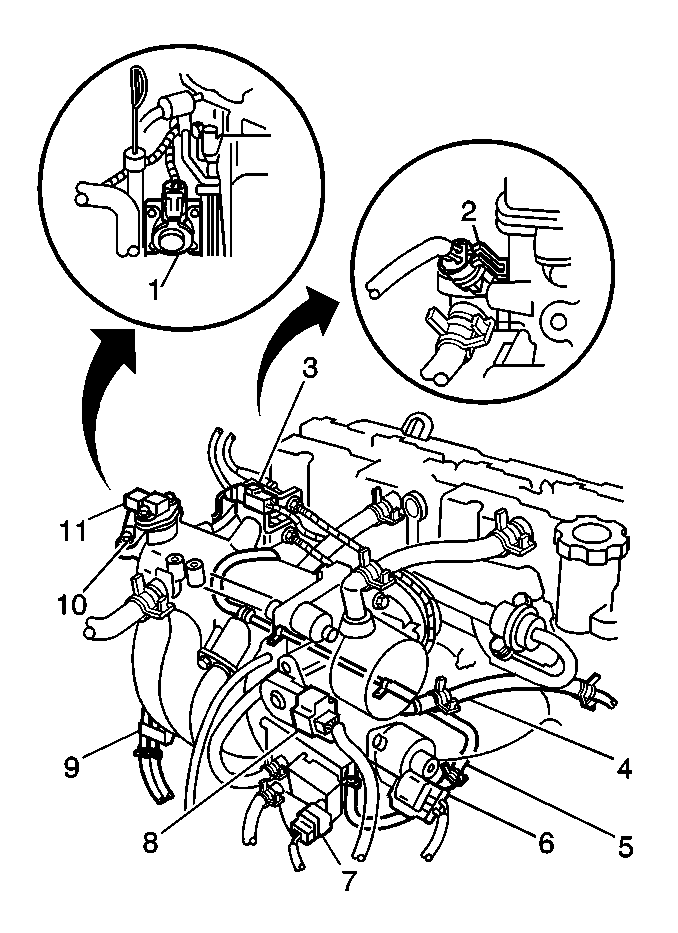 1
2
3
11
10
9
8
7
6
5
4