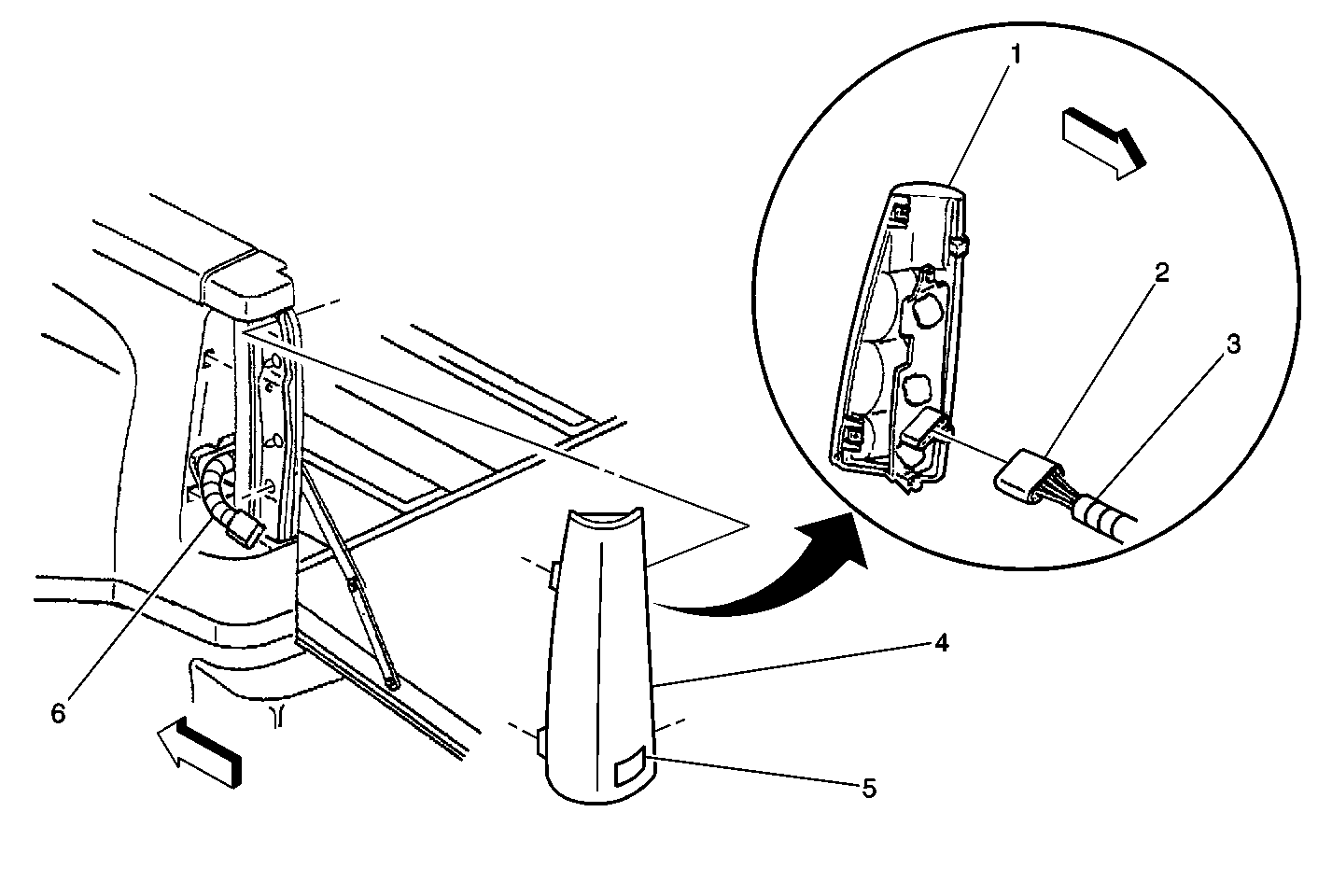 1
2
3
4
5
6