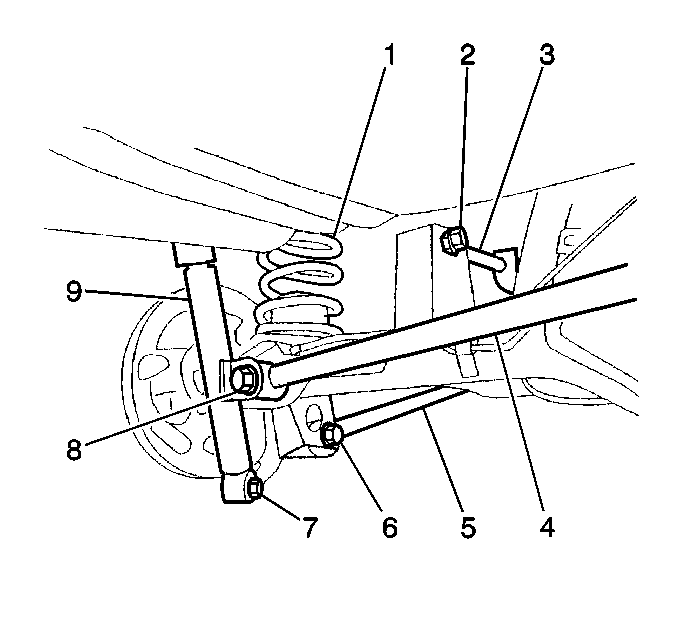 1
2
3
9
8
7
6
5
4