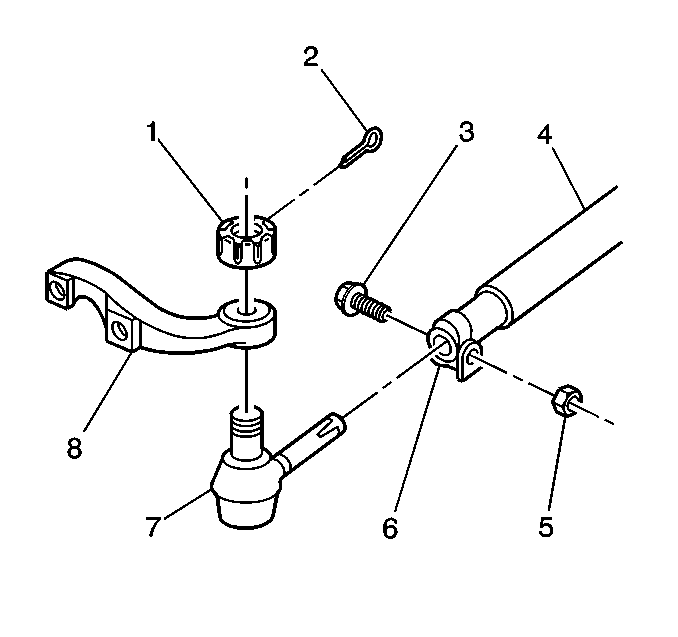 2
1
3
4
8
7
6
5