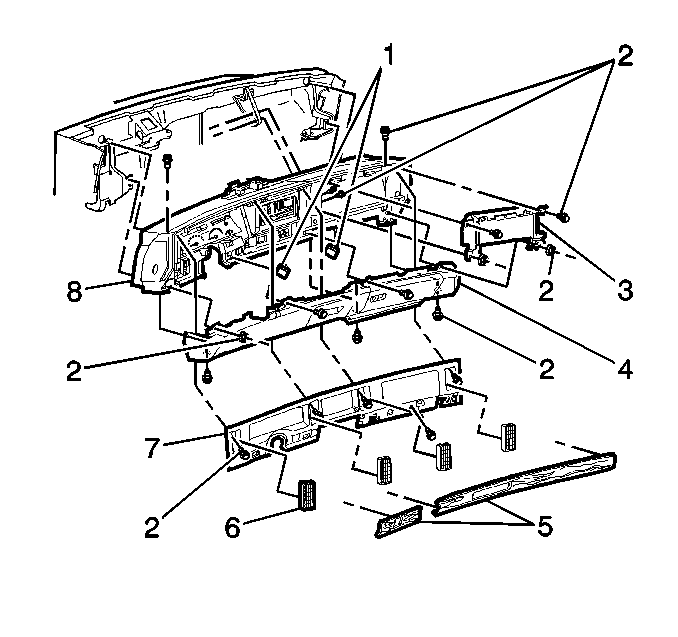 1
2
8
2
3
2
2
4
7
2
6
5